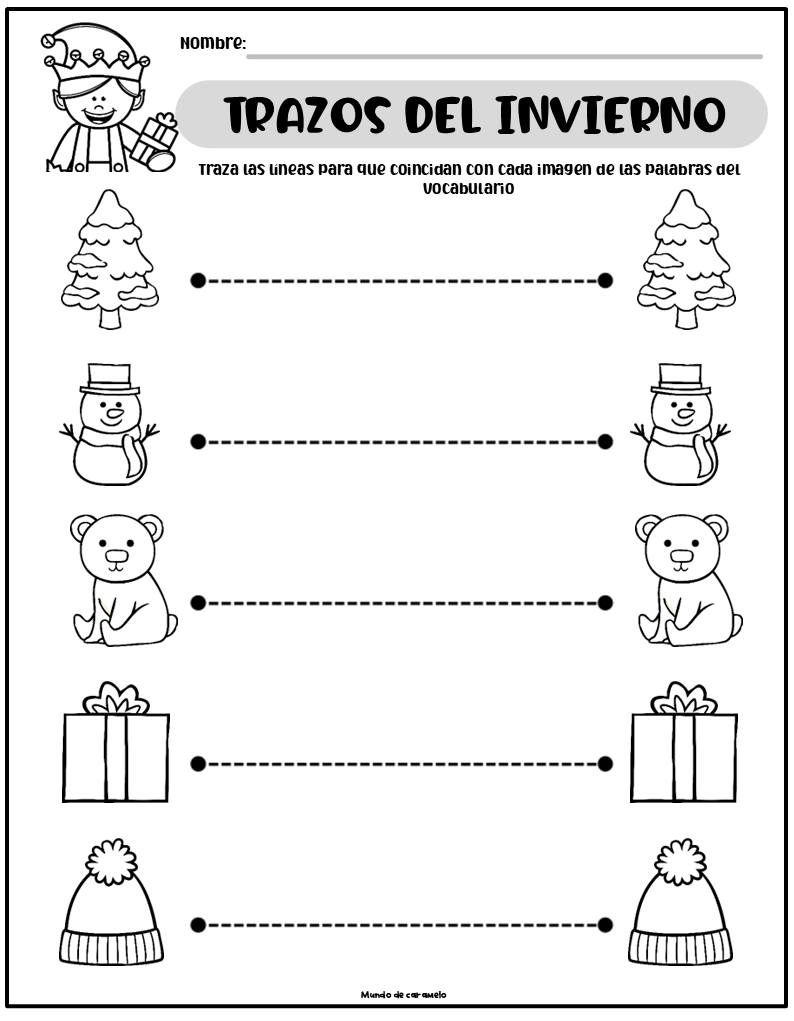 Nombre:

TRAZOS DEL INVIERNO

Traza las líneas para que coincidan con cada imagen de las palabras del vocabulario

Mundo de caramelo