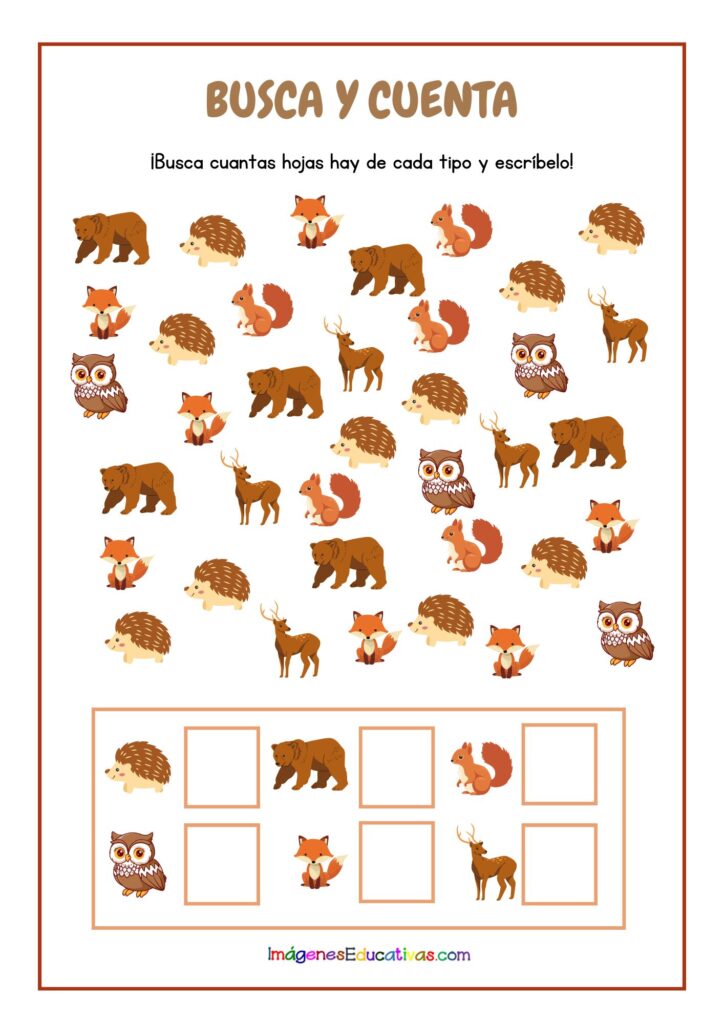 BUSCA Y CUENTA

¡Busca cuantas hojas hay de cada tipo y escríbelo!

ImágenesEducativas.com