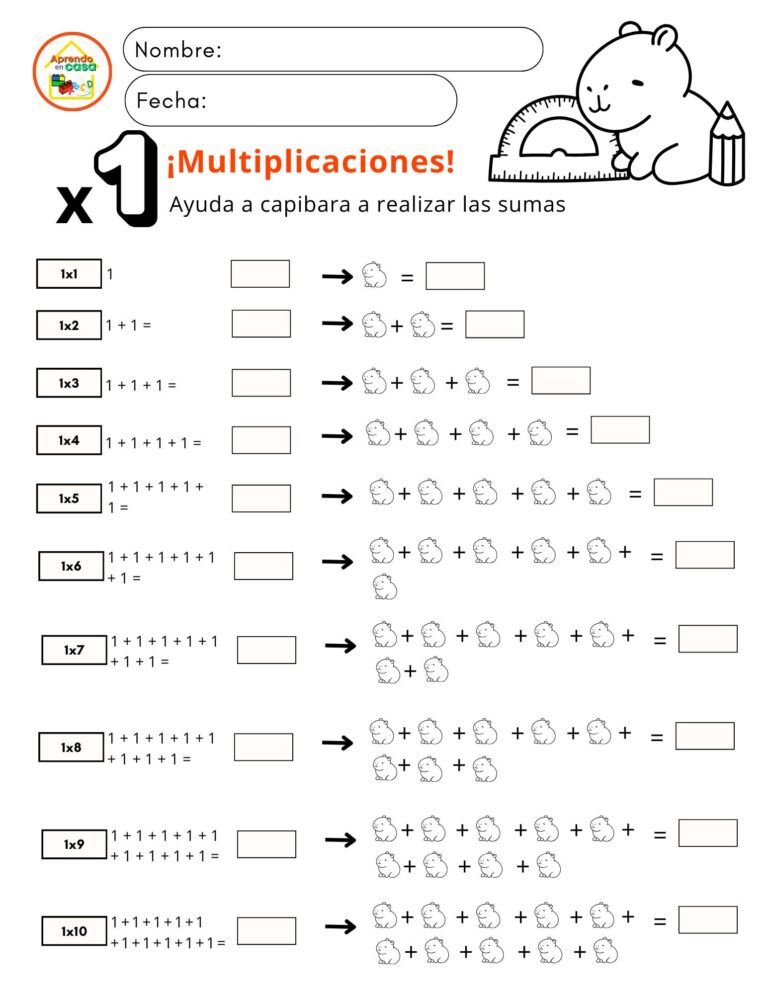 Aprendo en casa

Nombre:

Fecha:

x1 ¡Multiplicaciones!

Ayuda a capibara a realizar las sumas

1x1 1 → = 

1x2 1 + 1 = → + = 

1x3 1 + 1 + 1 = → + + = 

1x4 1 + 1 + 1 + 1 = → + + + = 

1x5 1 + 1 + 1 + 1 + 1 = → + + + + = 

1x6 1 + 1 + 1 + 1 + 1 + 1 = → + + + + + = 

1x7 1 + 1 + 1 + 1 + 1 + 1 + 1 = → + + + + + + = 

1x8 1 + 1 + 1 + 1 + 1 + 1 + 1 + 1 = → + + + + + + + = 

1x9 1 + 1 + 1 + 1 + 1 + 1 + 1 + 1 + 1 = → + + + + + + + + = 

1x10 1 + 1 + 1 + 1 + 1 + 1 + 1 + 1 + 1 + 1 = → + + + + + + + + + =