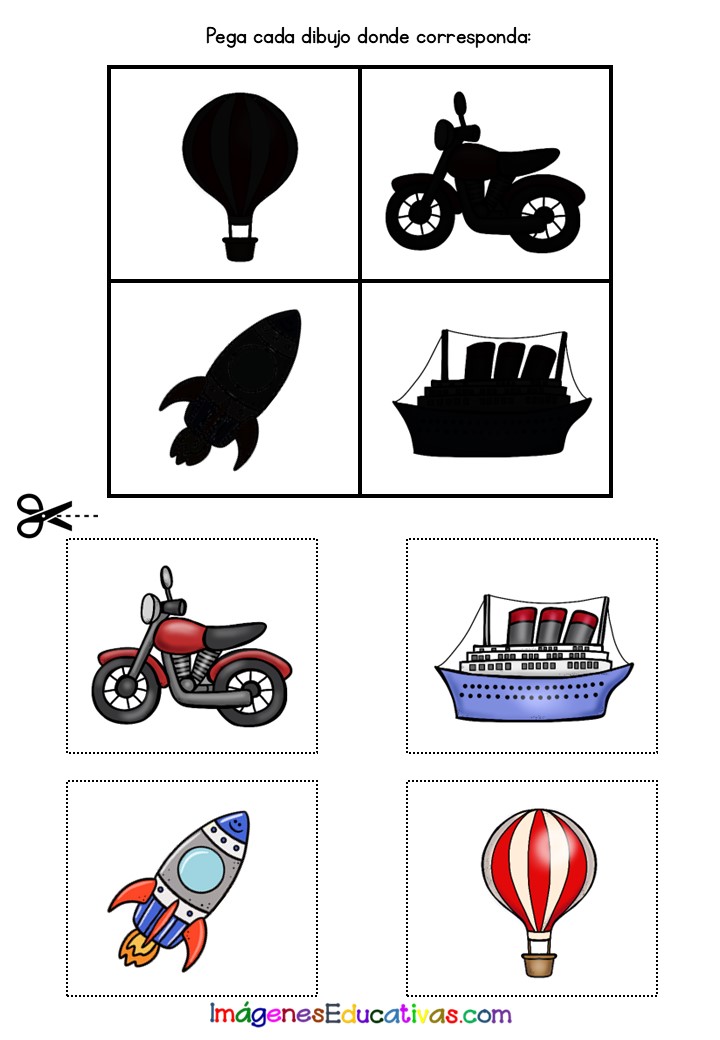 Pega cada dibujo donde corresponda:

ImágenesEducativas.com