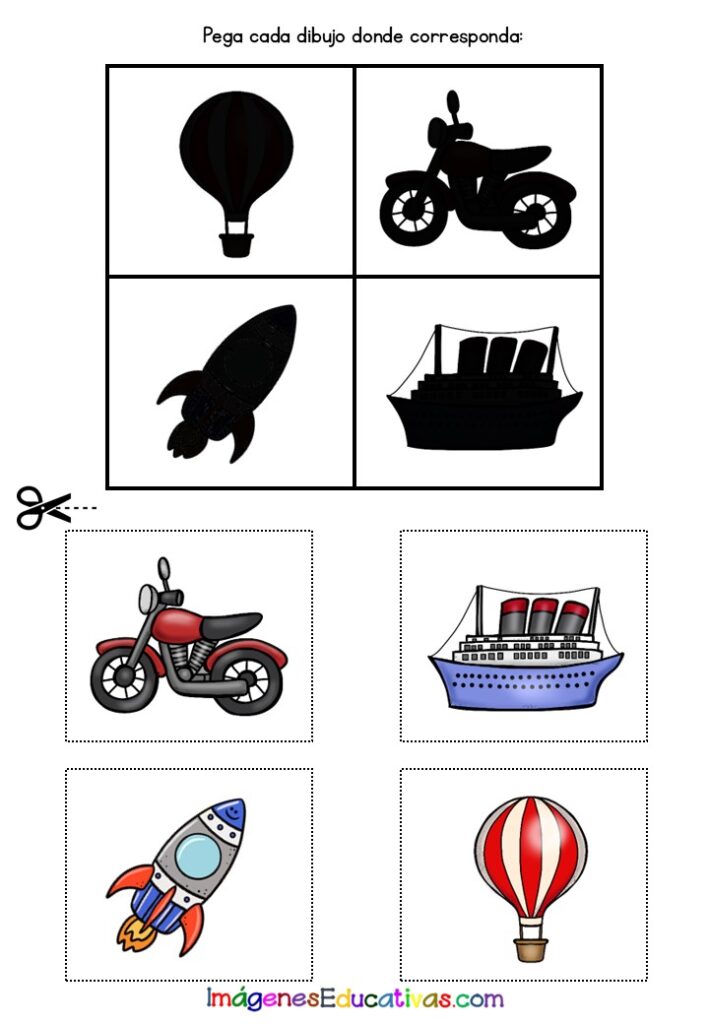 Pega cada dibujo donde corresponda:

ImágenesEducativas.com