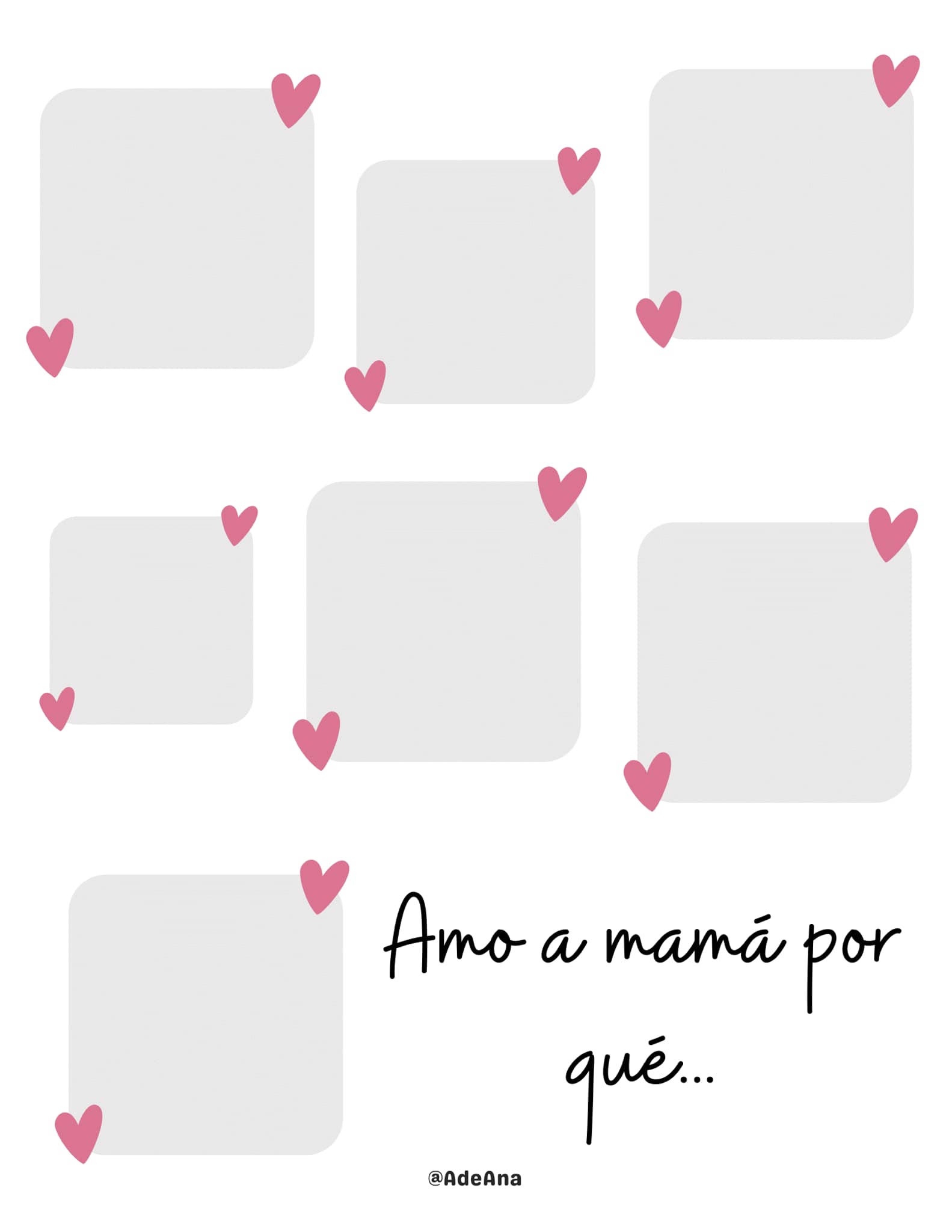 Amo a mamá por qué...

@AdeAna