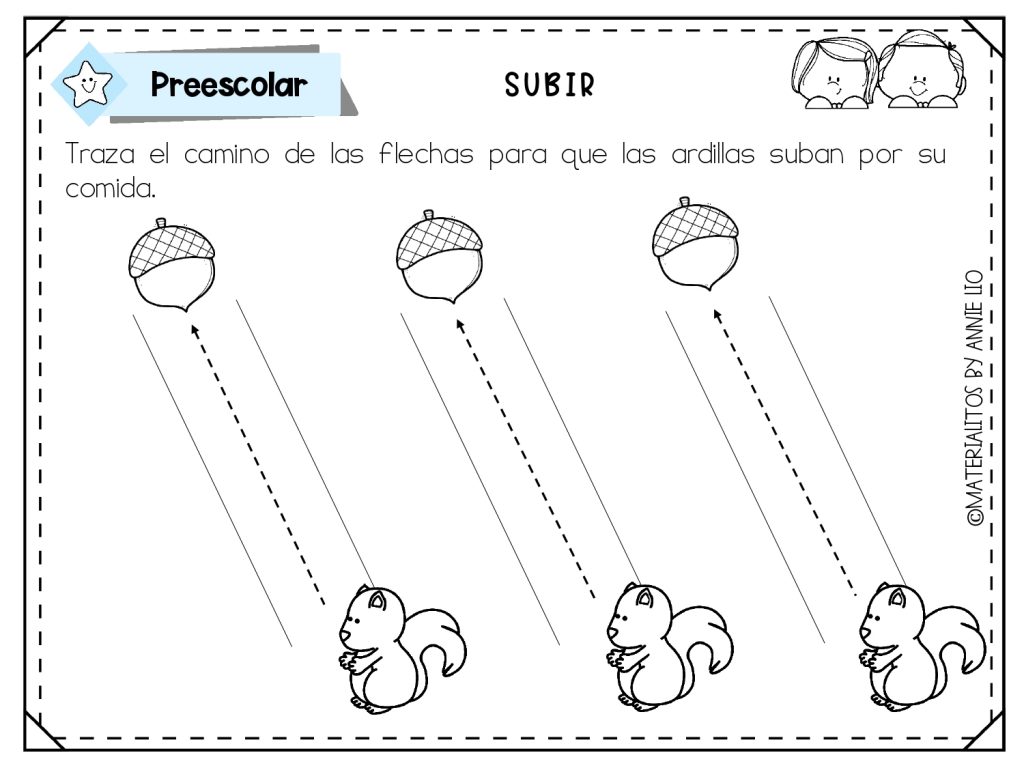 Preescolar

SUBIR

Traza el camino de las flechas para que las ardillas suban por su comida.

©MATERIALITOS BY ANNIE LIO