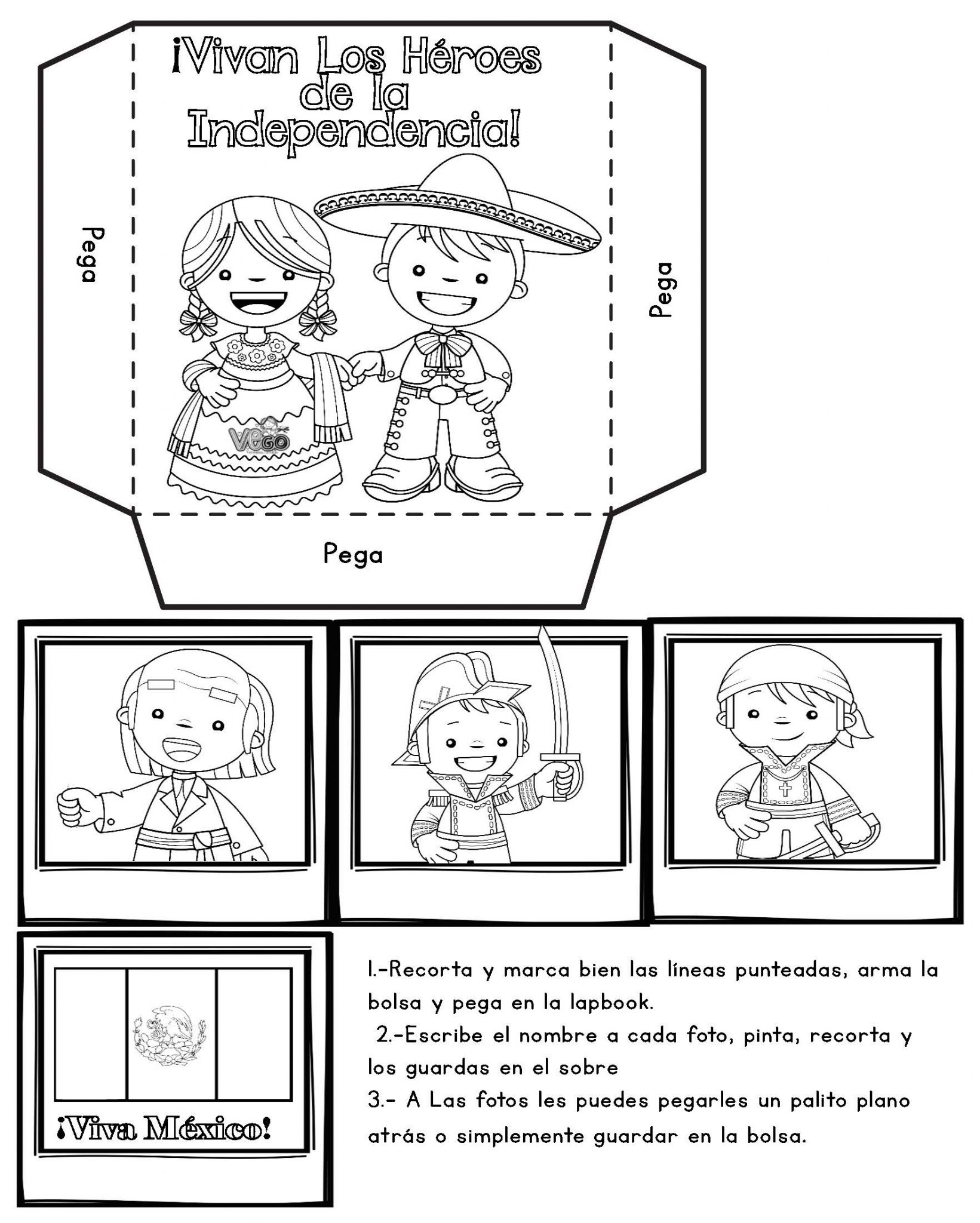 ¡Vivan Los Héroes de la Independencia!

Pega

Pega

VeGO

Pega

¡Viva México!

1.-Recorta y marca bien las líneas punteadas, arma la bolsa y pega en la lapbook.
2.-Escribe el nombre a cada foto, pinta, recorta y los guardas en el sobre
3.- A Las fotos les puedes pegarles un palito plano atrás o simplemente guardar en la bolsa.