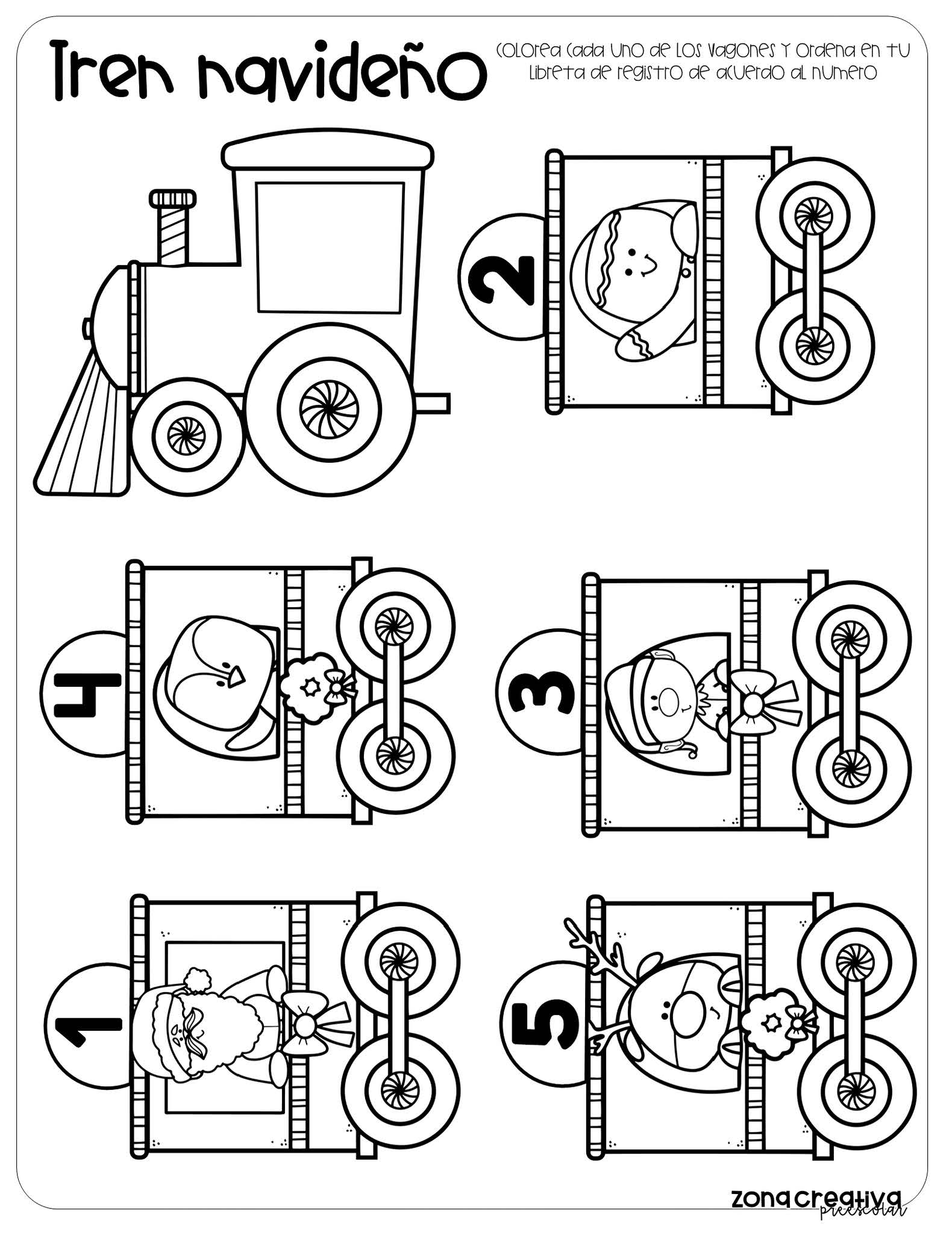 Tren navideño

Colorea cada uno de los vagones y ordena en tu libreta de registro de acuerdo al numero

2

4

3

1

5

zona creativa
preescolar