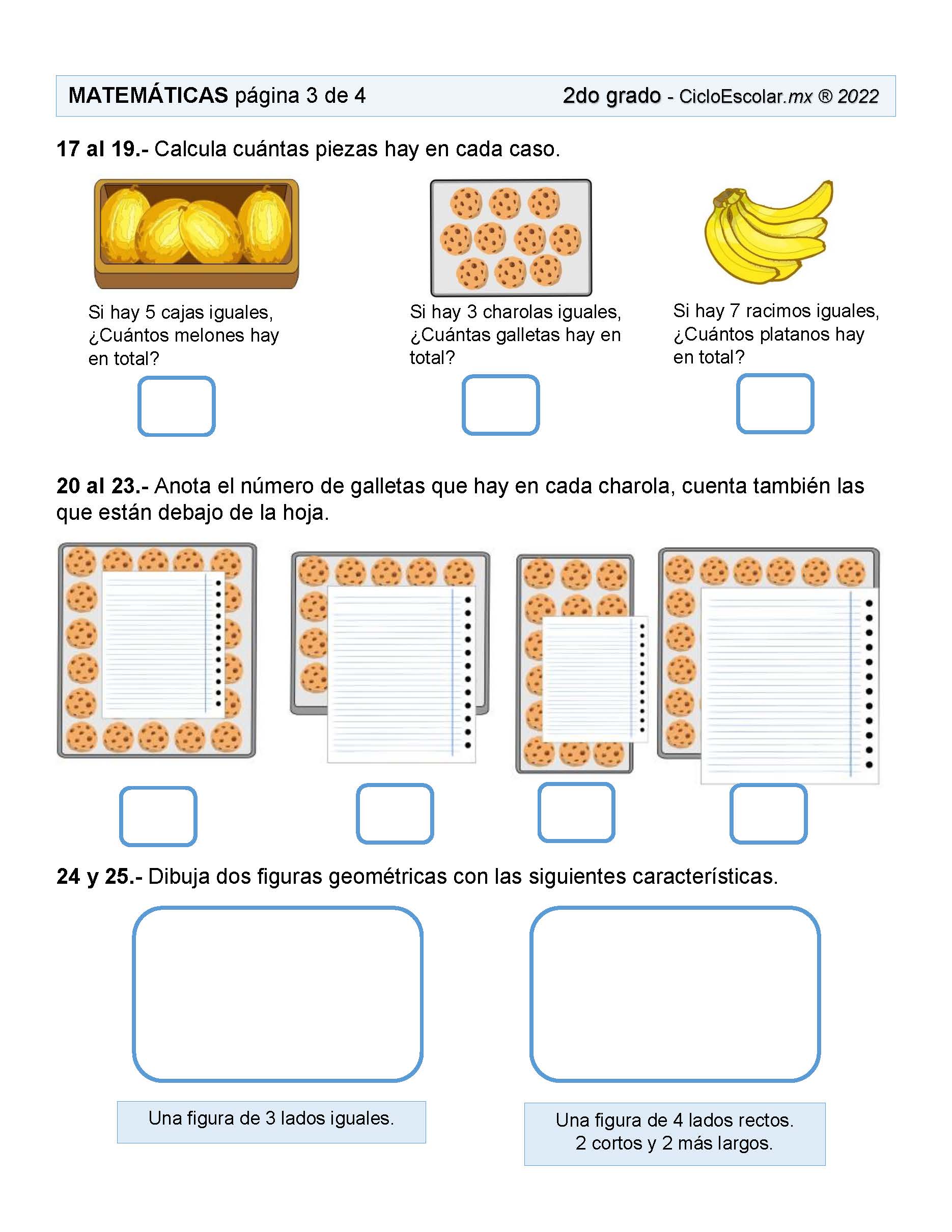 MATEMÁTICAS página 3 de 4 2do grado - CicloEscolar.mx ® 2022

17 al 19.- Calcula cuántas piezas hay en cada caso.

Si hay 5 cajas iguales, ¿Cuántos melones hay en total?

Si hay 3 charolas iguales, ¿Cuántas galletas hay en total?

Si hay 7 racimos iguales, ¿Cuántos platanos hay en total?

20 al 23.- Anota el número de galletas que hay en cada charola, cuenta también las que están debajo de la hoja.

24 y 25.- Dibuja dos figuras geométricas con las siguientes características.

Una figura de 3 lados iguales.

Una figura de 4 lados rectos. 2 cortos y 2 más largos.