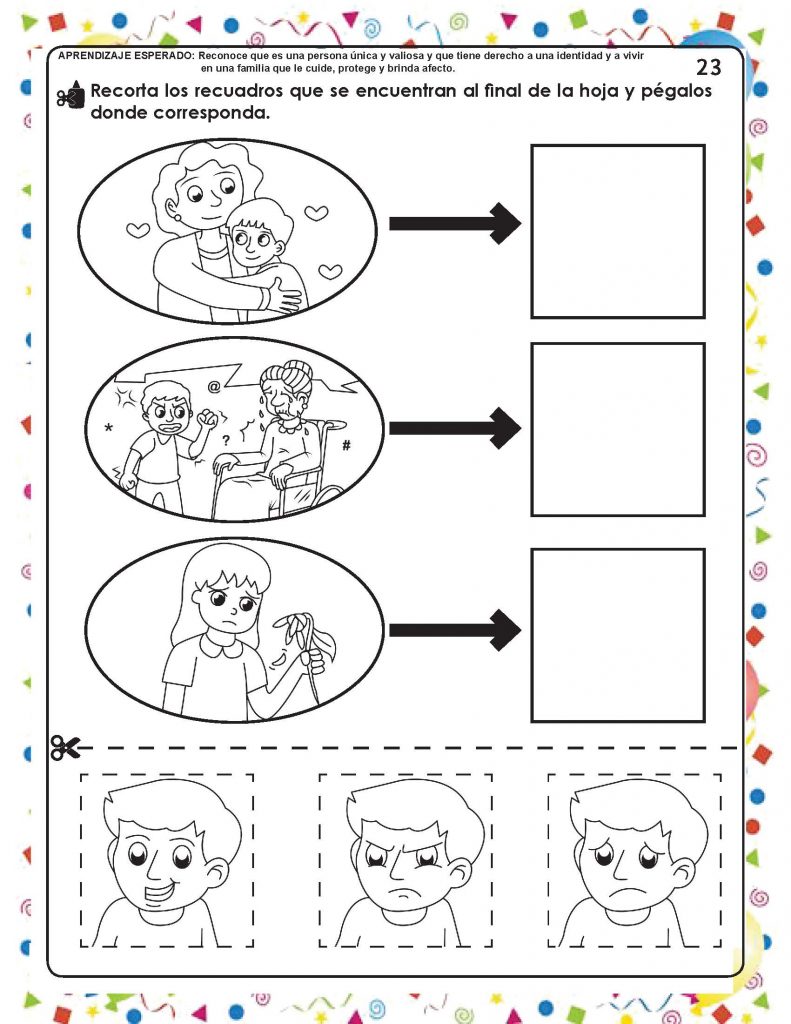 APRENDIZAJE ESPERADO: Reconoce que es una persona única y valiosa y que tiene derecho a una identidad y a vivir en una familia que le cuide, protege y brinda afecto.

23

Recorta los recuadros que se encuentran al final de la hoja y pégalos donde corresponda.

@ * ? #