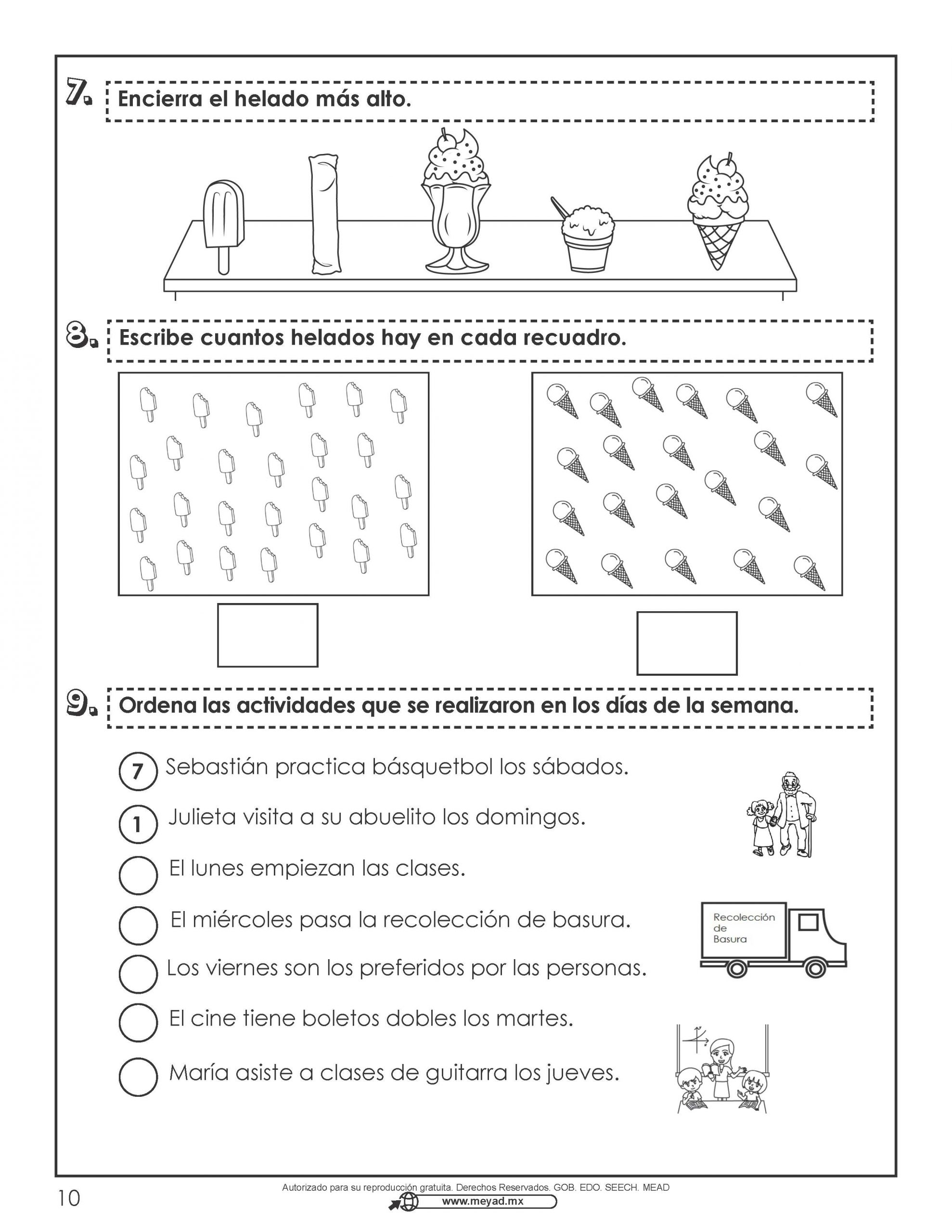 7. Encierra el helado más alto.

8. Escribe cuantos helados hay en cada recuadro.

9. Ordena las actividades que se realizaron en los días de la semana.

7 Sebastián practica básquetbol los sábados.

1 Julieta visita a su abuelito los domingos.

El lunes empiezan las clases.

El miércoles pasa la recolección de basura.

Recolección de Basura

Los viernes son los preferidos por las personas.

El cine tiene boletos dobles los martes.

María asiste a clases de guitarra los jueves.

10

Autorizado para su reproducción gratuita. Derechos Reservados. GOB. EDO. SEECH. MEAD
www.meyad.mx