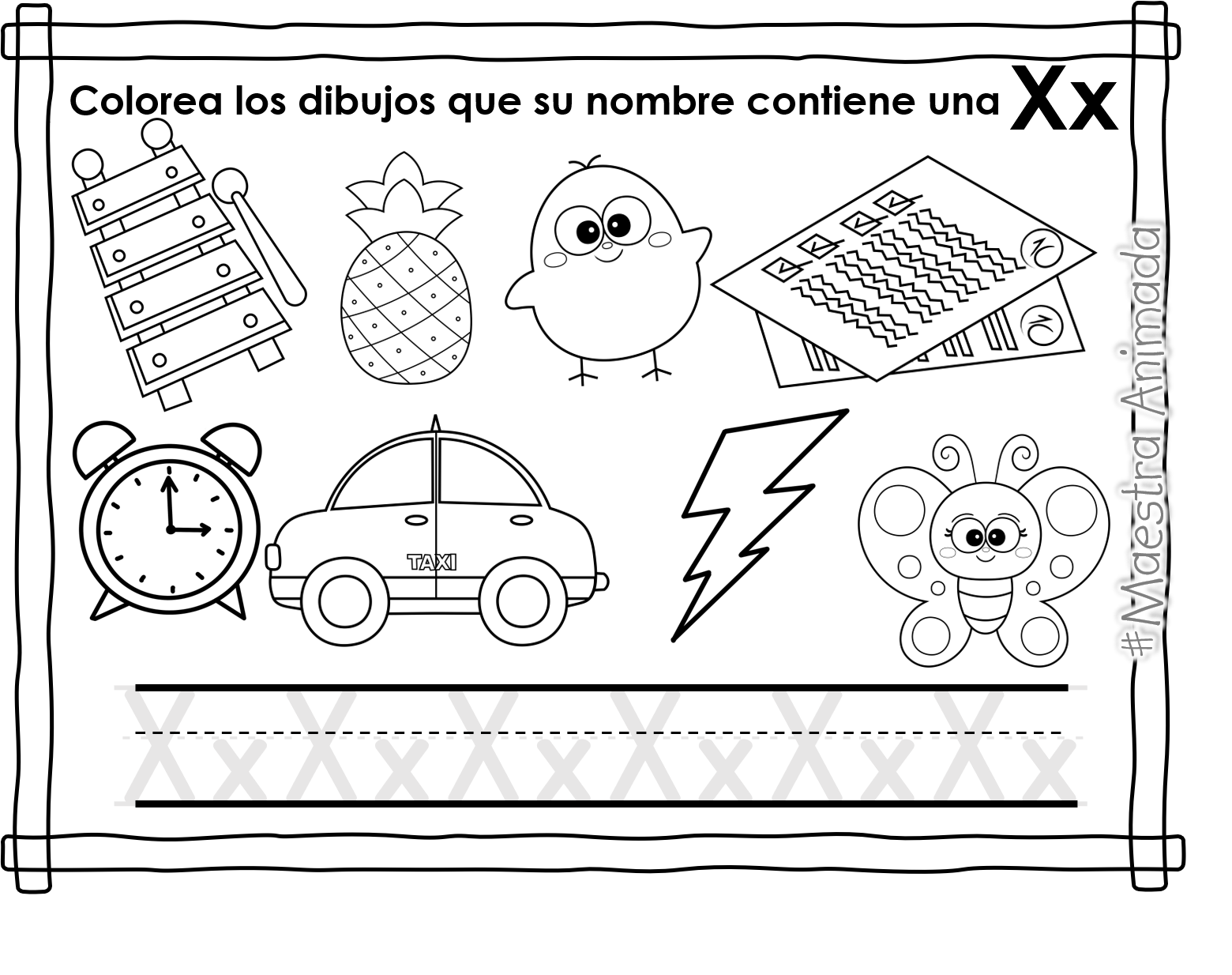 Colorea los dibujos que su nombre contiene una Xx

TAXI

#Maestra Animada

XxXxXxXxXxXx