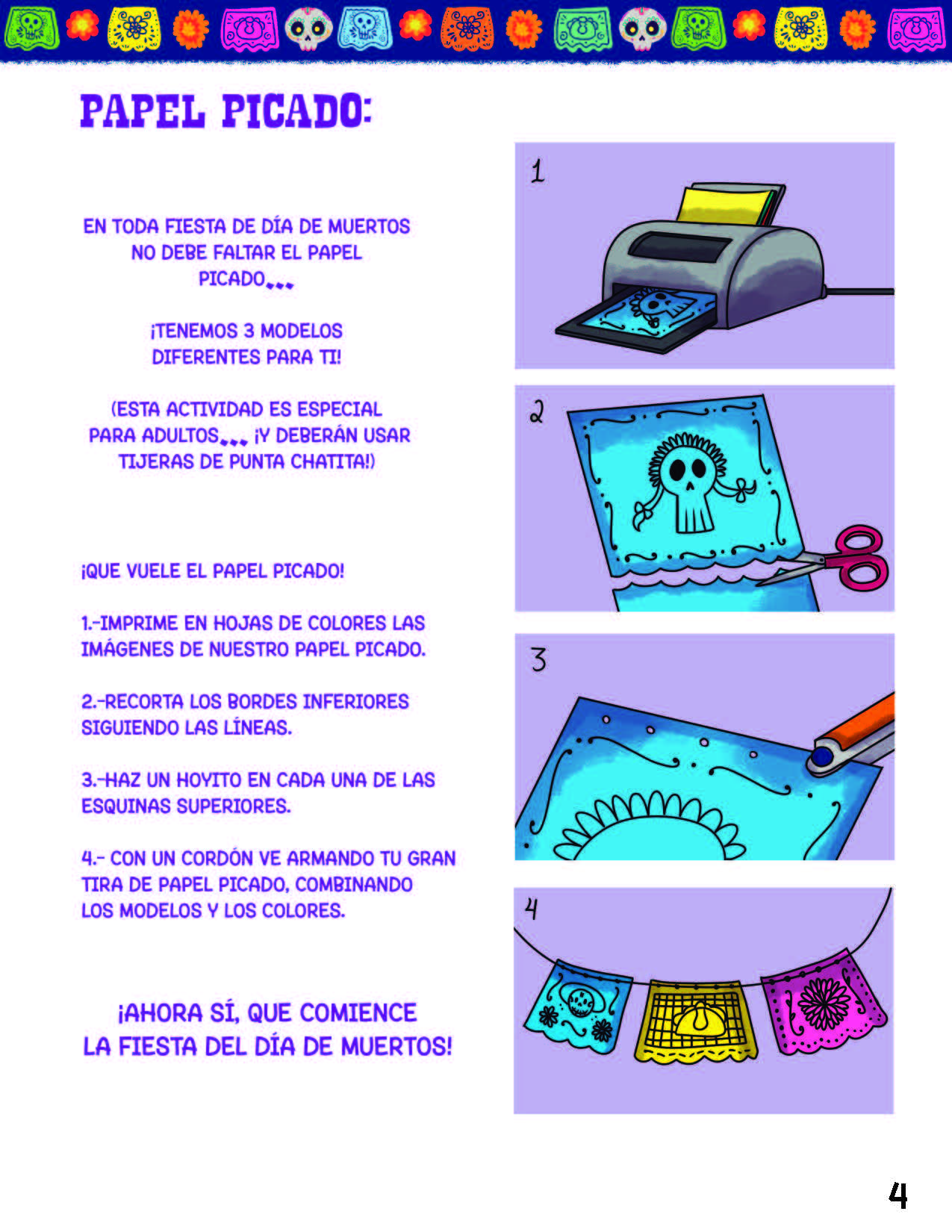 PAPEL PICADO:

EN TODA FIESTA DE DÍA DE MUERTOS NO DEBE FALTAR EL PAPEL PICADO...

¡TENEMOS 3 MODELOS DIFERENTES PARA TI!

(ESTA ACTIVIDAD ES ESPECIAL PARA ADULTOS... ¡Y DEBERÁN USAR TIJERAS DE PUNTA CHATITA!)

¡QUE VUELE EL PAPEL PICADO!

1.-IMPRIME EN HOJAS DE COLORES LAS IMÁGENES DE NUESTRO PAPEL PICADO.

2.-RECORTA LOS BORDES INFERIORES SIGUIENDO LAS LÍNEAS.

3.-HAZ UN HOYITO EN CADA UNA DE LAS ESQUINAS SUPERIORES.

4.- CON UN CORDÓN VE ARMANDO TU GRAN TIRA DE PAPEL PICADO, COMBINANDO LOS MODELOS Y LOS COLORES.

¡AHORA SÍ, QUE COMIENCE LA FIESTA DEL DÍA DE MUERTOS!

1

2

3

4

4