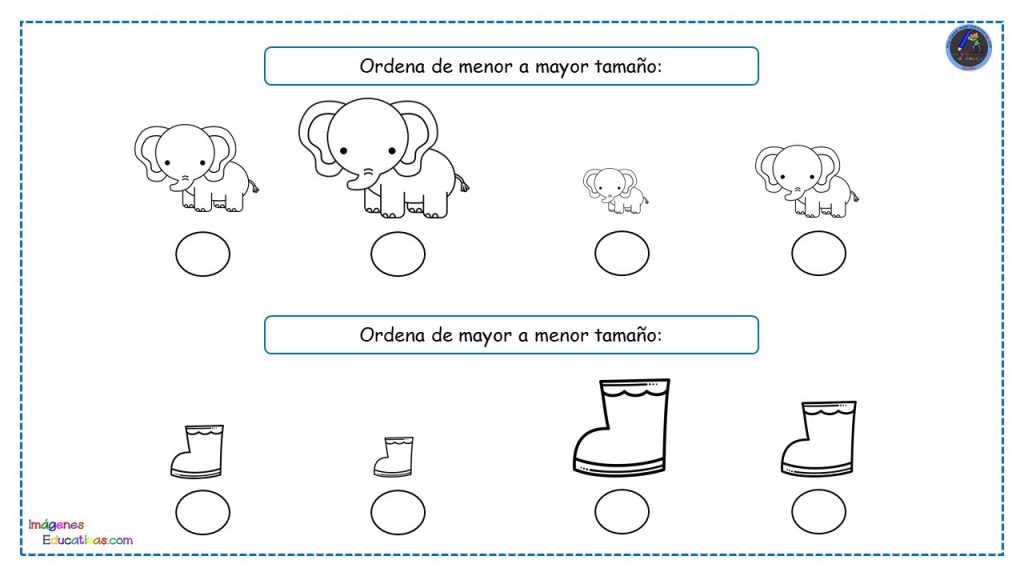 Ordena de menor a mayor tamaño:

Ordena de mayor a menor tamaño:

Imágenes Educativas.com