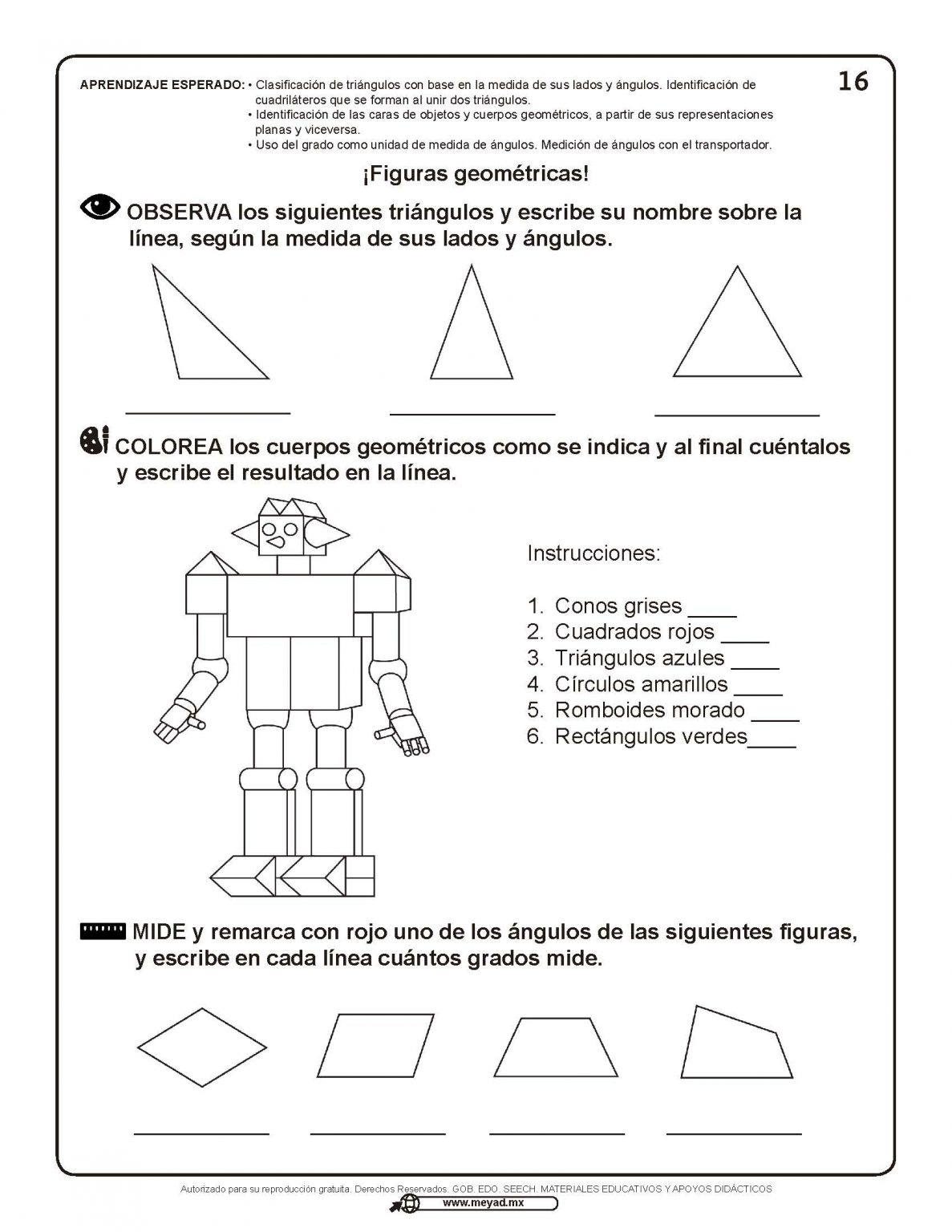 APRENDIZAJE ESPERADO: • Clasificación de triángulos con base en la medida de sus lados y ángulos. Identificación de cuadriláteros que se forman al unir dos triángulos.
• Identificación de las caras de objetos y cuerpos geométricos, a partir de sus representaciones planas y viceversa.
• Uso del grado como unidad de medida de ángulos. Medición de ángulos con el transportador.

16

¡Figuras geométricas!

OBSERVA los siguientes triángulos y escribe su nombre sobre la línea, según la medida de sus lados y ángulos.

COLOREA los cuerpos geométricos como se indica y al final cuéntalos y escribe el resultado en la línea.

Instrucciones:

1. Conos grises ____
2. Cuadrados rojos ____
3. Triángulos azules ____
4. Círculos amarillos ____
5. Romboides morado ____
6. Rectángulos verdes____

MIDE y remarca con rojo uno de los ángulos de las siguientes figuras, y escribe en cada línea cuántos grados mide.

Autorizado para su reproducción gratuita. Derechos Reservados. GOB. EDO. SEECH. MATERIALES EDUCATIVOS Y APOYOS DIDÁCTICOS
www.meyad.mx