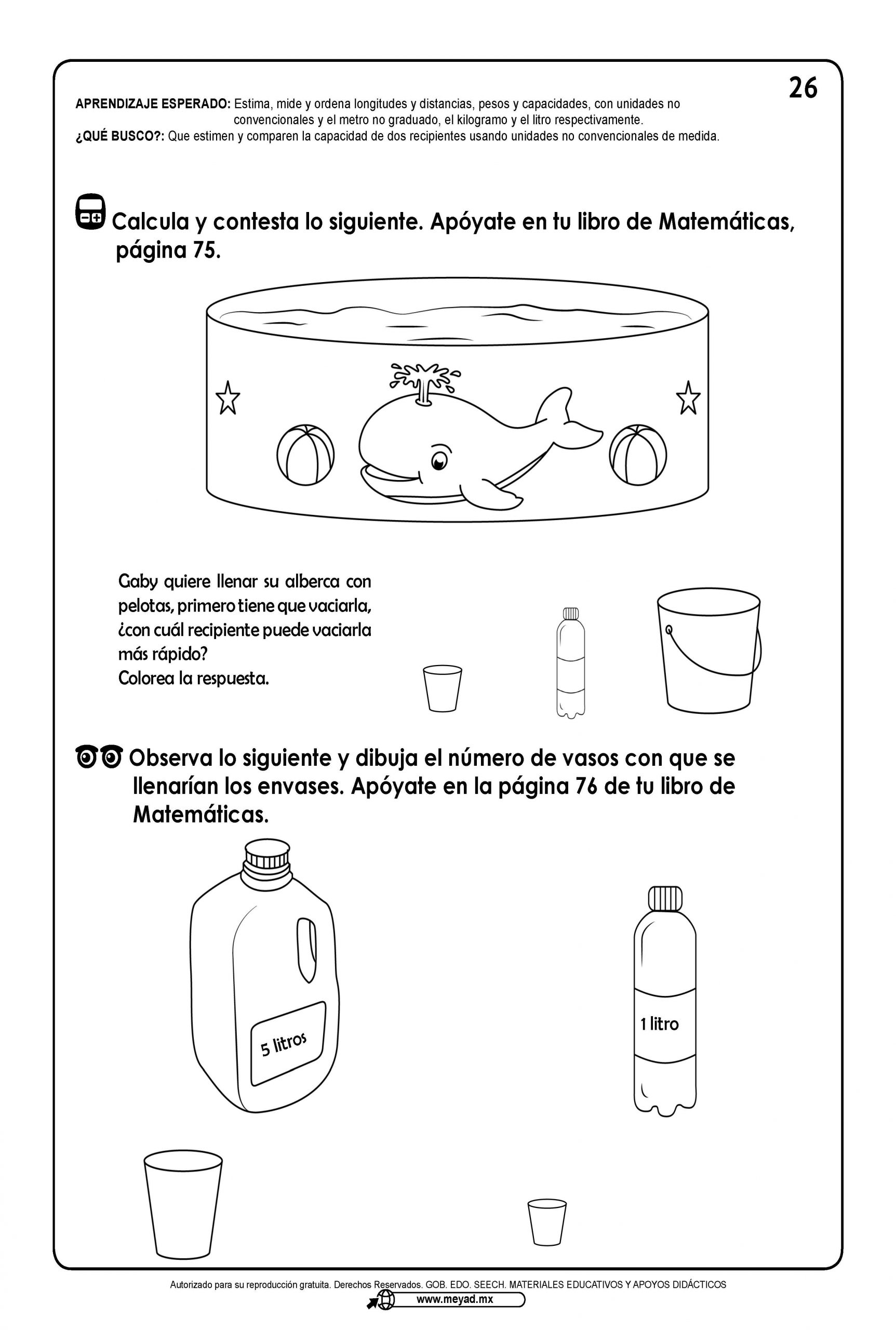 26

APRENDIZAJE ESPERADO: Estima, mide y ordena longitudes y distancias, pesos y capacidades, con unidades no convencionales y el metro no graduado, el kilogramo y el litro respectivamente.
¿QUÉ BUSCO?: Que estimen y comparen la capacidad de dos recipientes usando unidades no convencionales de medida.

Calcula y contesta lo siguiente. Apóyate en tu libro de Matemáticas, página 75.

Gaby quiere llenar su alberca con pelotas, primero tiene que vaciarla, ¿con cuál recipiente puede vaciarla más rápido?
Colorea la respuesta.

Observa lo siguiente y dibuja el número de vasos con que se llenarían los envases. Apóyate en la página 76 de tu libro de Matemáticas.

5 litros

1 litro

Autorizado para su reproducción gratuita. Derechos Reservados. GOB. EDO. SEECH. MATERIALES EDUCATIVOS Y APOYOS DIDÁCTICOS
www.meyad.mx