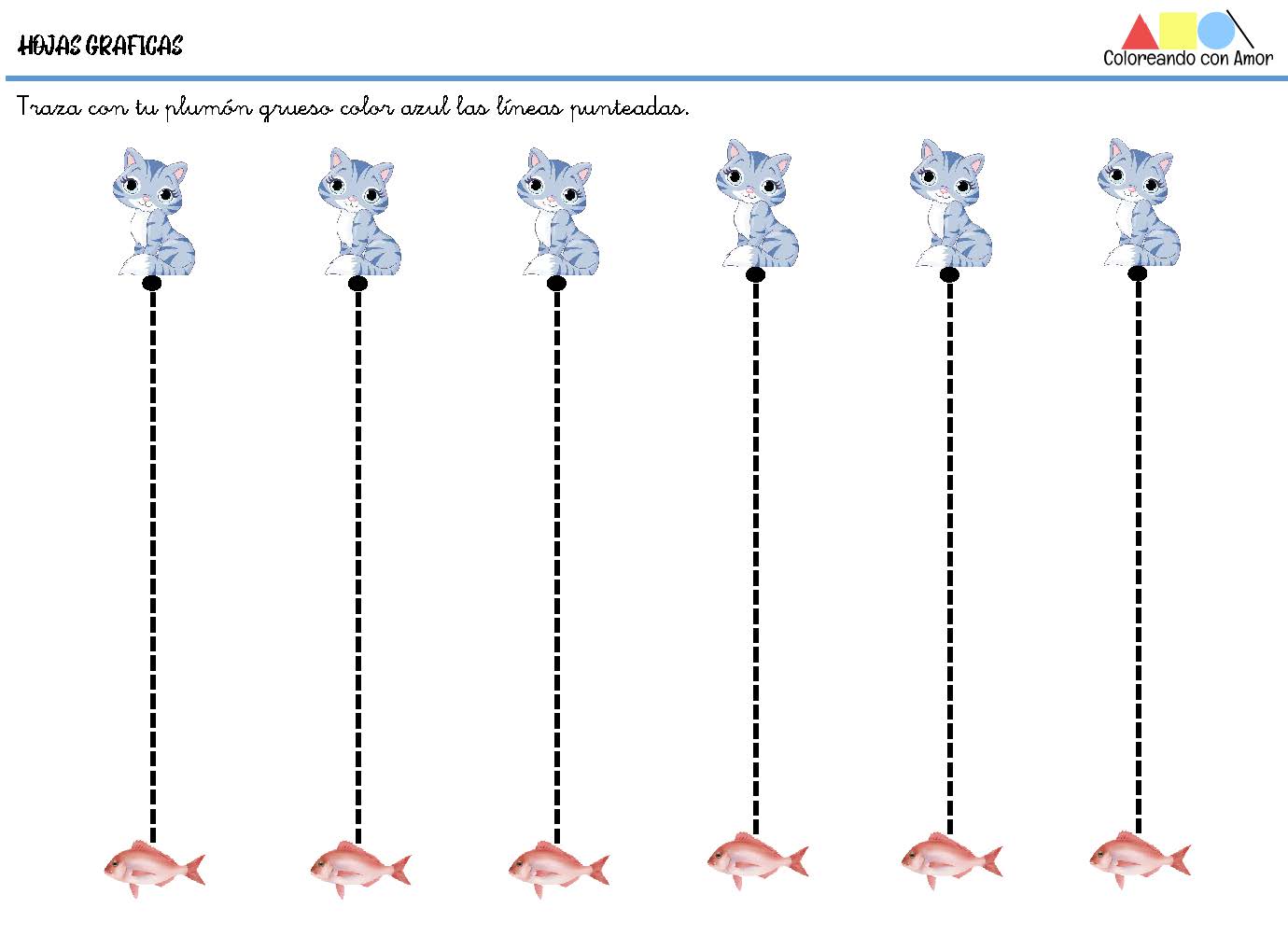 HOJAS GRAFICAS

Coloreando con Amor

Traza con tu plumón grueso color azul las líneas punteadas.