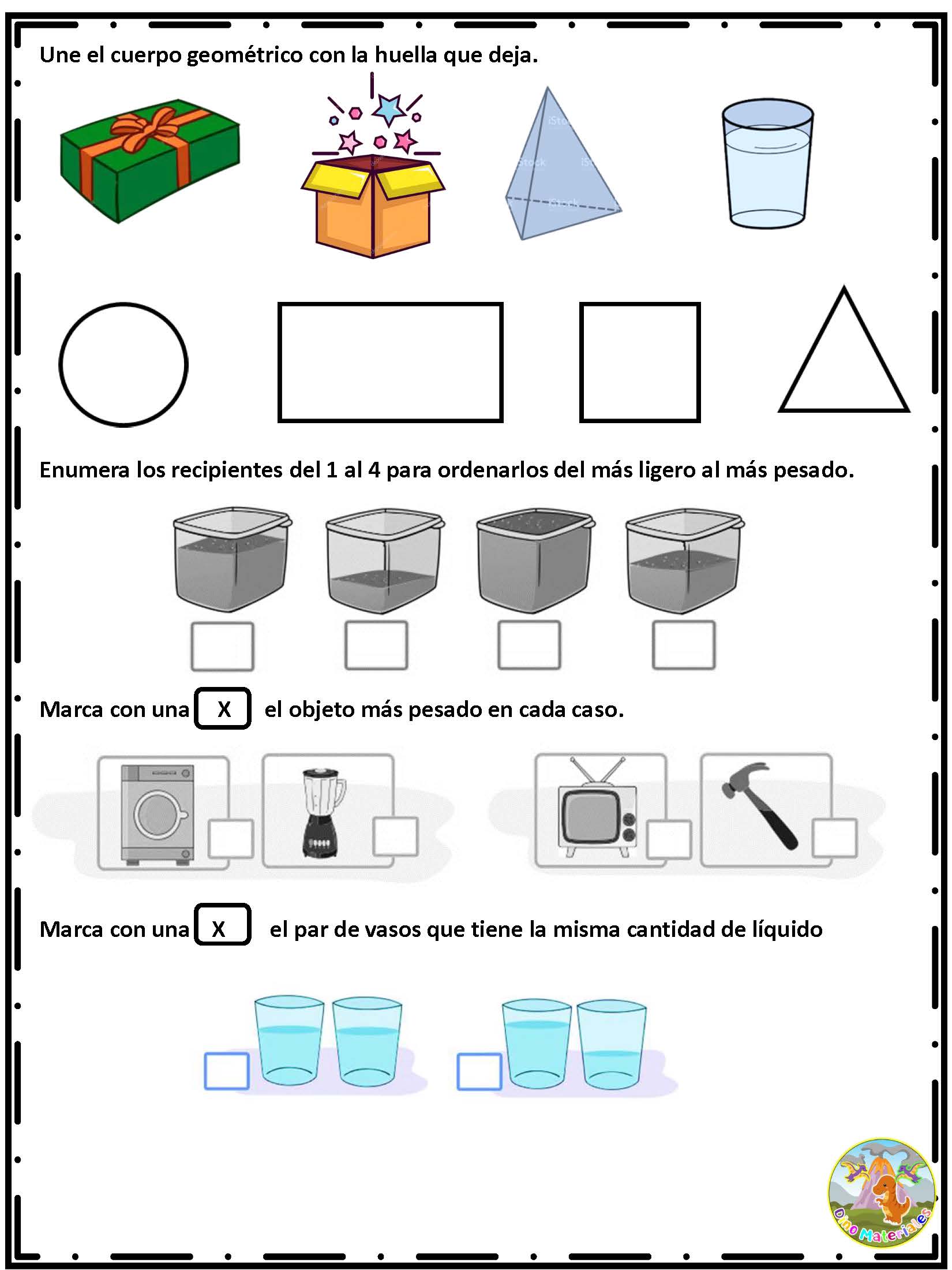 Une el cuerpo geométrico con la huella que deja.

iStock

Enumera los recipientes del 1 al 4 para ordenarlos del más ligero al más pesado.

Marca con una X el objeto más pesado en cada caso.

Marca con una X el par de vasos que tiene la misma cantidad de líquido

Dino Materiales