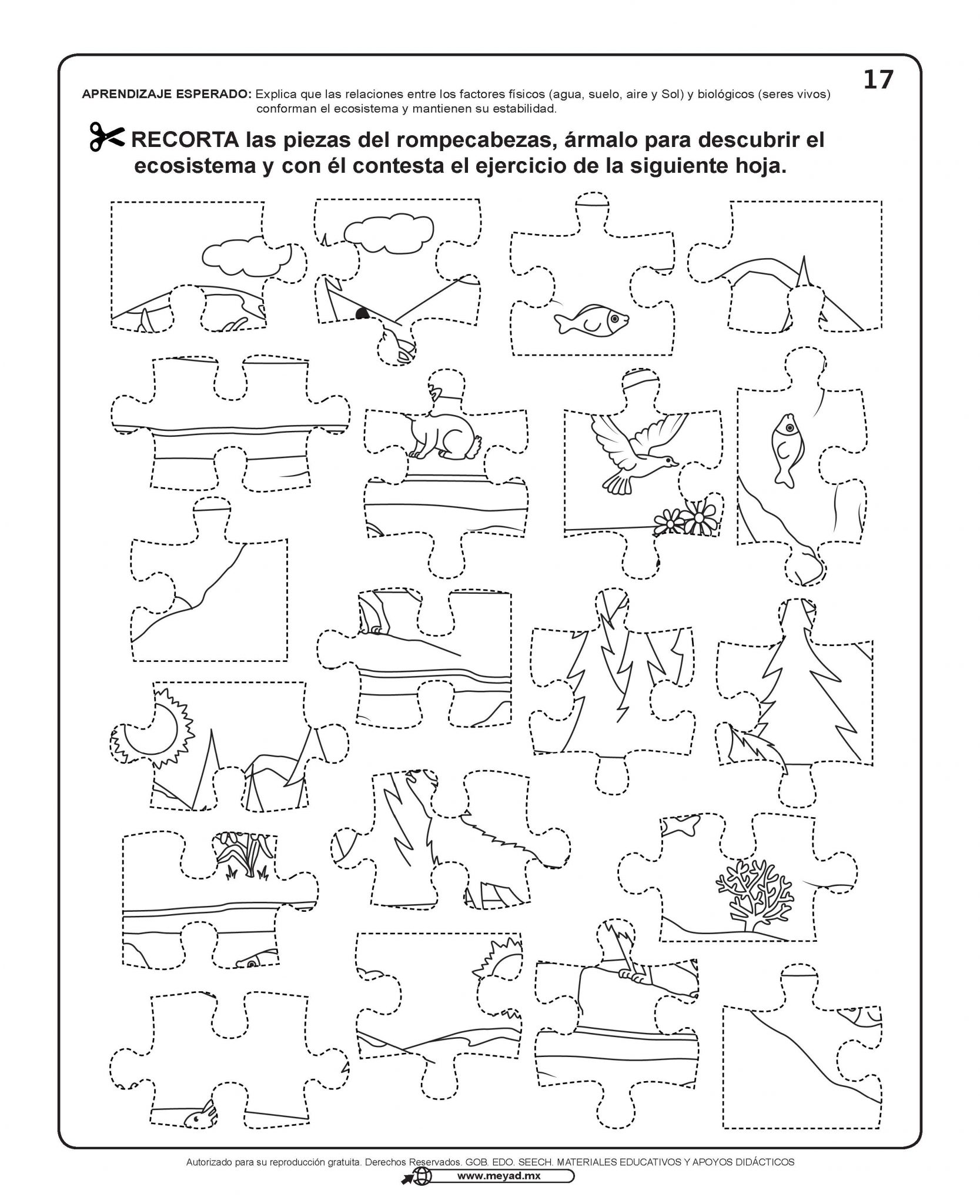 17

APRENDIZAJE ESPERADO: Explica que las relaciones entre los factores físicos (agua, suelo, aire y Sol) y biológicos (seres vivos) conforman el ecosistema y mantienen su estabilidad.

RECORTA las piezas del rompecabezas, ármalo para descubrir el ecosistema y con él contesta el ejercicio de la siguiente hoja.

Autorizado para su reproducción gratuita. Derechos Reservados. GOB. EDO. SEECH. MATERIALES EDUCATIVOS Y APOYOS DIDÁCTICOS

www.meyad.mx