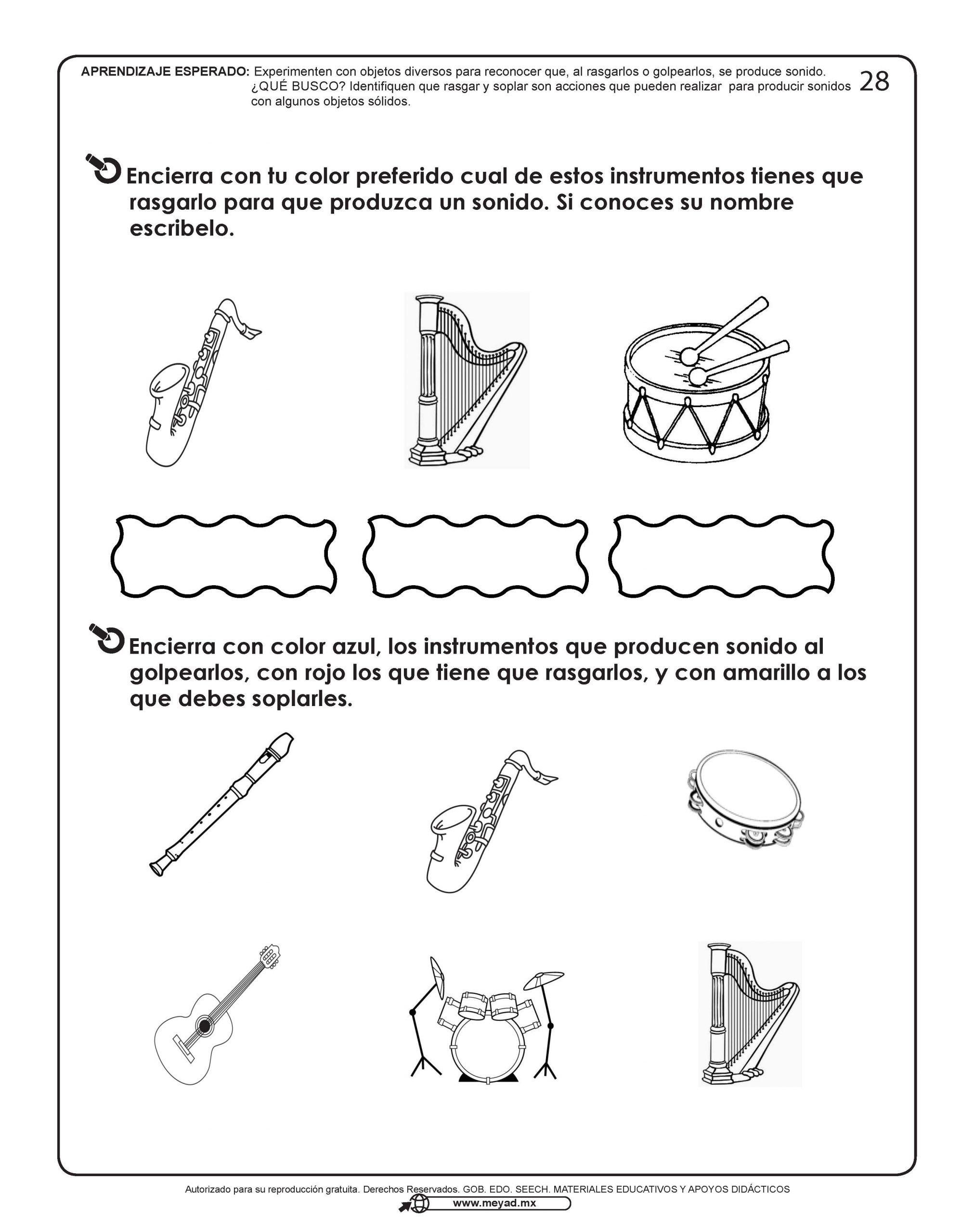 APRENDIZAJE ESPERADO: Experimenten con objetos diversos para reconocer que, al rasgarlos o golpearlos, se produce sonido. ¿QUÉ BUSCO? Identifiquen que rasgar y soplar son acciones que pueden realizar para producir sonidos con algunos objetos sólidos.

28

Encierra con tu color preferido cual de estos instrumentos tienes que rasgarlo para que produzca un sonido. Si conoces su nombre escribelo.

Encierra con color azul, los instrumentos que producen sonido al golpearlos, con rojo los que tiene que rasgarlos, y con amarillo a los que debes soplarles.

Autorizado para su reproducción gratuita. Derechos Reservados. GOB. EDO. SEECH. MATERIALES EDUCATIVOS Y APOYOS DIDÁCTICOS

www.meyad.mx