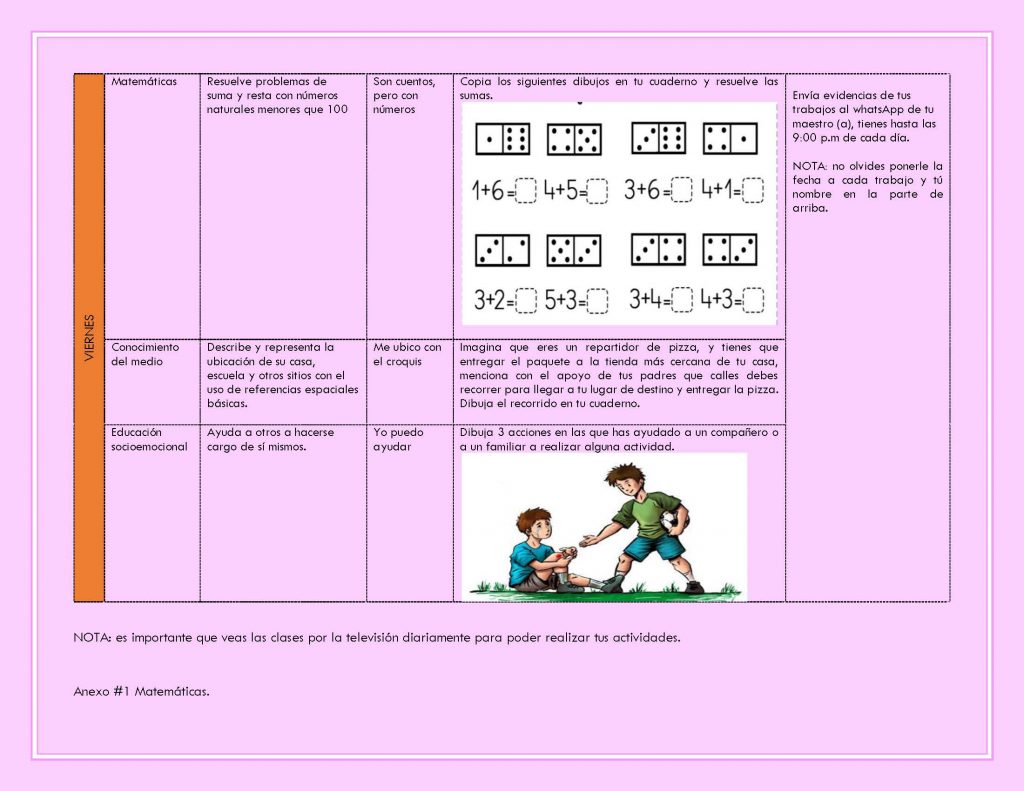 | VIERNES | Matemáticas | Resuelve problemas de suma y resta con números naturales menores que 100 | Son cuentos, pero con números | Copia los siguientes dibujos en tu cuaderno y resuelve las sumas. $1+6=$ $4+5=$ $3+6=$ $4+1=$ $3+2=$ $5+3=$ $3+4=$ $4+3=$ | Envía evidencias de tus trabajos al whatsApp de tu maestro (a), tienes hasta las 9:00 p.m de cada día. NOTA: no olvides ponerle la fecha a cada trabajo y tú nombre en la parte de arriba. |
|---|---|---|---|---|---|
| | Conocimiento del medio | Describe y representa la ubicación de su casa, escuela y otros sitios con el uso de referencias espaciales básicas. | Me ubico con el croquis | Imagina que eres un repartidor de pizza, y tienes que entregar el paquete a la tienda más cercana de tu casa, menciona con el apoyo de tus padres que calles debes recorrer para llegar a tu lugar de destino y entregar la pizza. Dibuja el recorrido en tu cuaderno. | |
| | Educación socioemocional | Ayuda a otros a hacerse cargo de sí mismos. | Yo puedo ayudar | Dibuja 3 acciones en las que has ayudado a un compañero o a un familiar a realizar alguna actividad. | |

NOTA: es importante que veas las clases por la televisión diariamente para poder realizar tus actividades.

Anexo #1 Matemáticas.