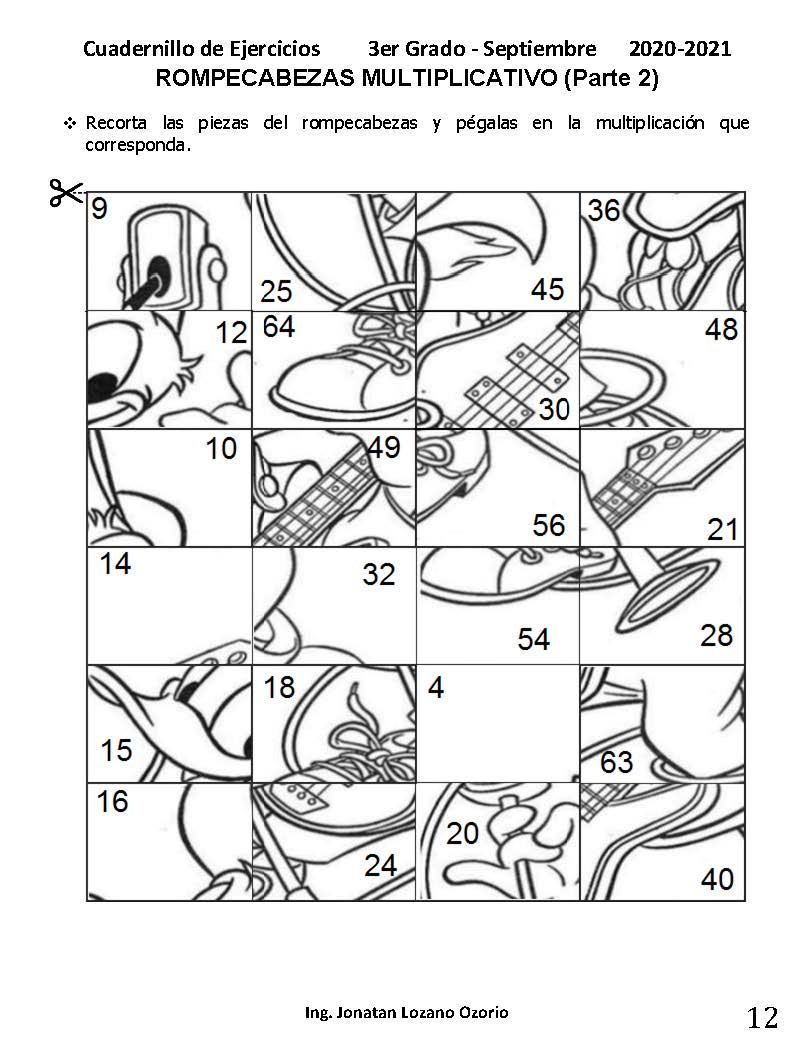 Cuadernillo de Ejercicios 3er Grado - Septiembre 2020-2021

ROMPECABEZAS MULTIPLICATIVO (Parte 2)

❖ Recorta las piezas del rompecabezas y pégalas en la multiplicación que corresponda.

| 9 | 25 | 45 | 36 |
|---|---|---|---|
| 12 | 64 | 30 | 48 |
| 10 | 49 | 56 | 21 |
| 14 | 32 | 54 | 28 |
| 15 | 18 | 4 | 63 |
| 16 | 24 | 20 | 40 |

Ing. Jonatan Lozano Ozorio

12