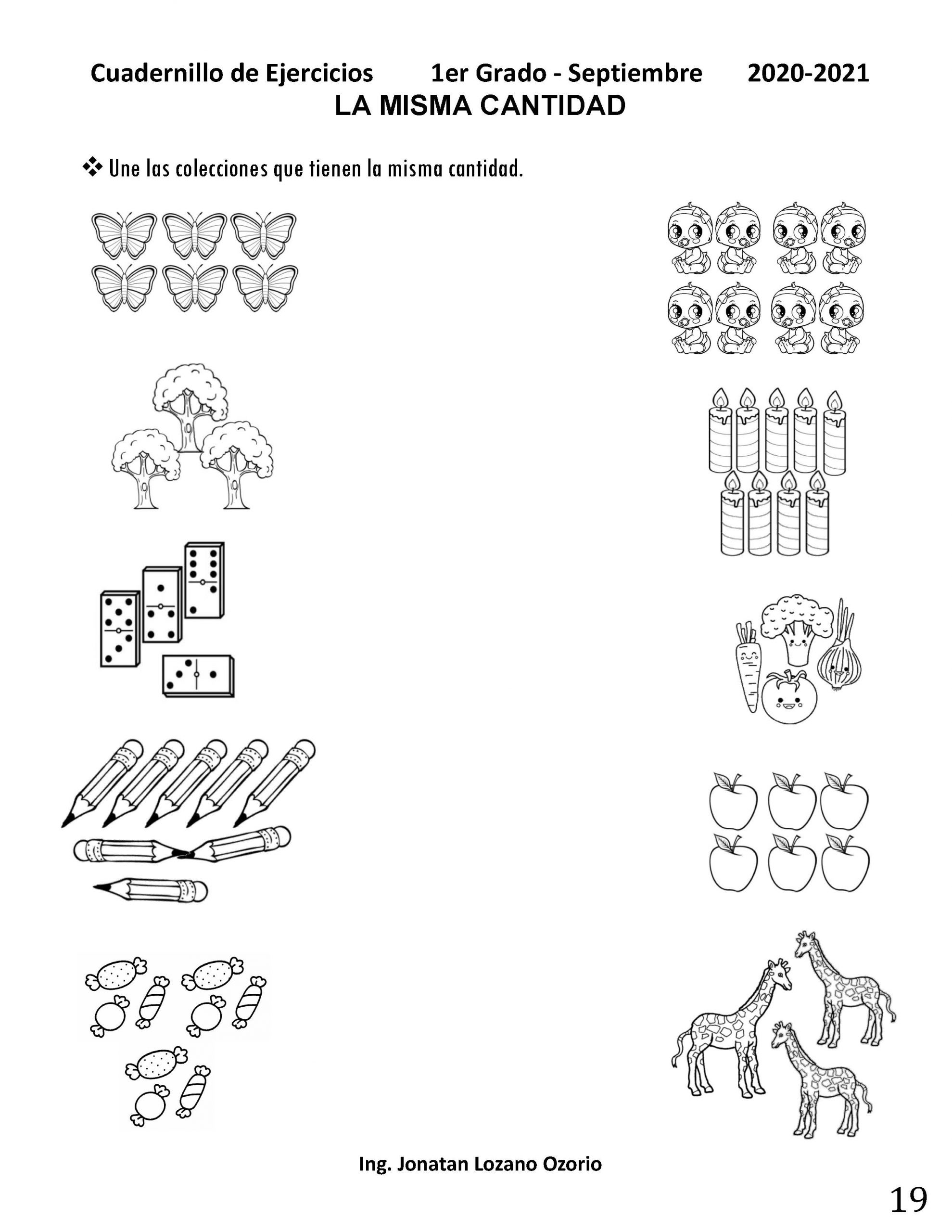 Cuadernillo de Ejercicios 1er Grado - Septiembre 2020-2021
LA MISMA CANTIDAD

❖ Une las colecciones que tienen la misma cantidad.

Ing. Jonatan Lozano Ozorio

19