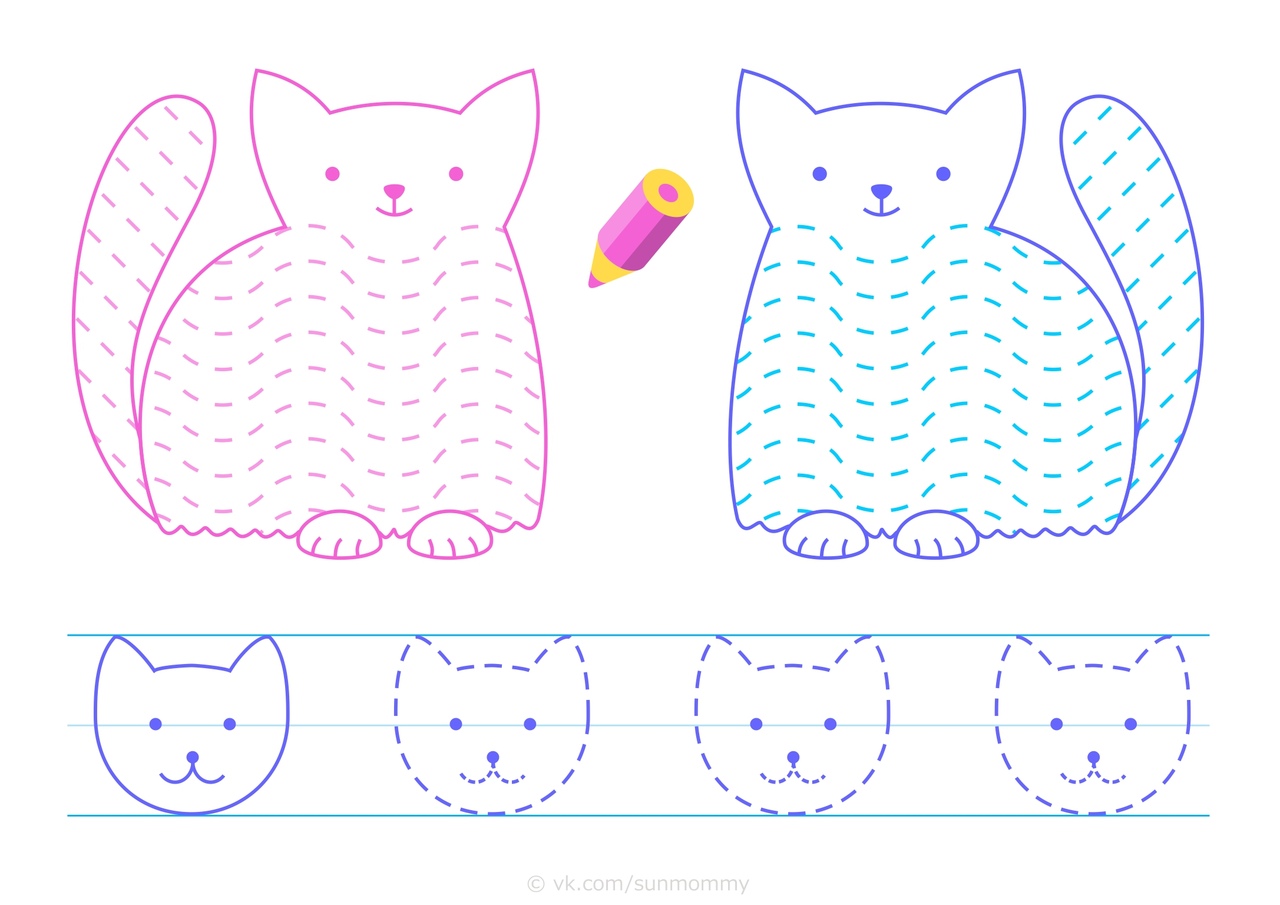 © vk.com/sunmommy