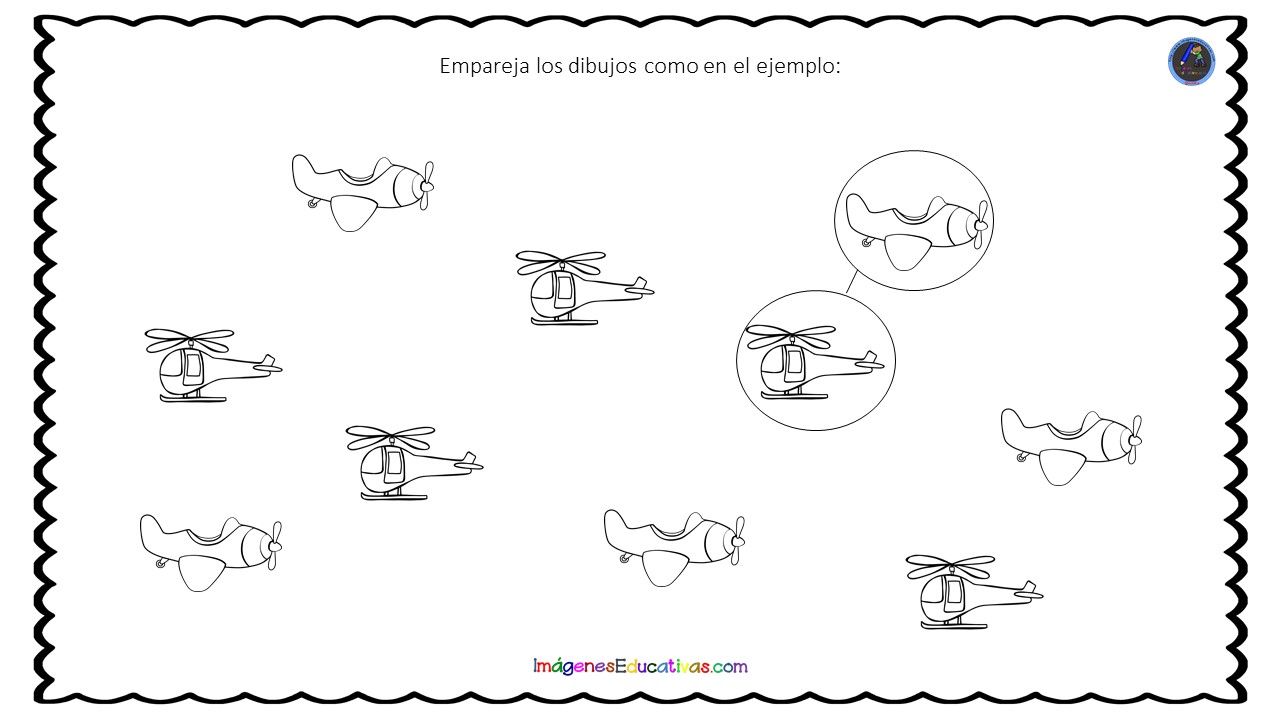 Empareja los dibujos como en el ejemplo:

ImágenesEducativas.com