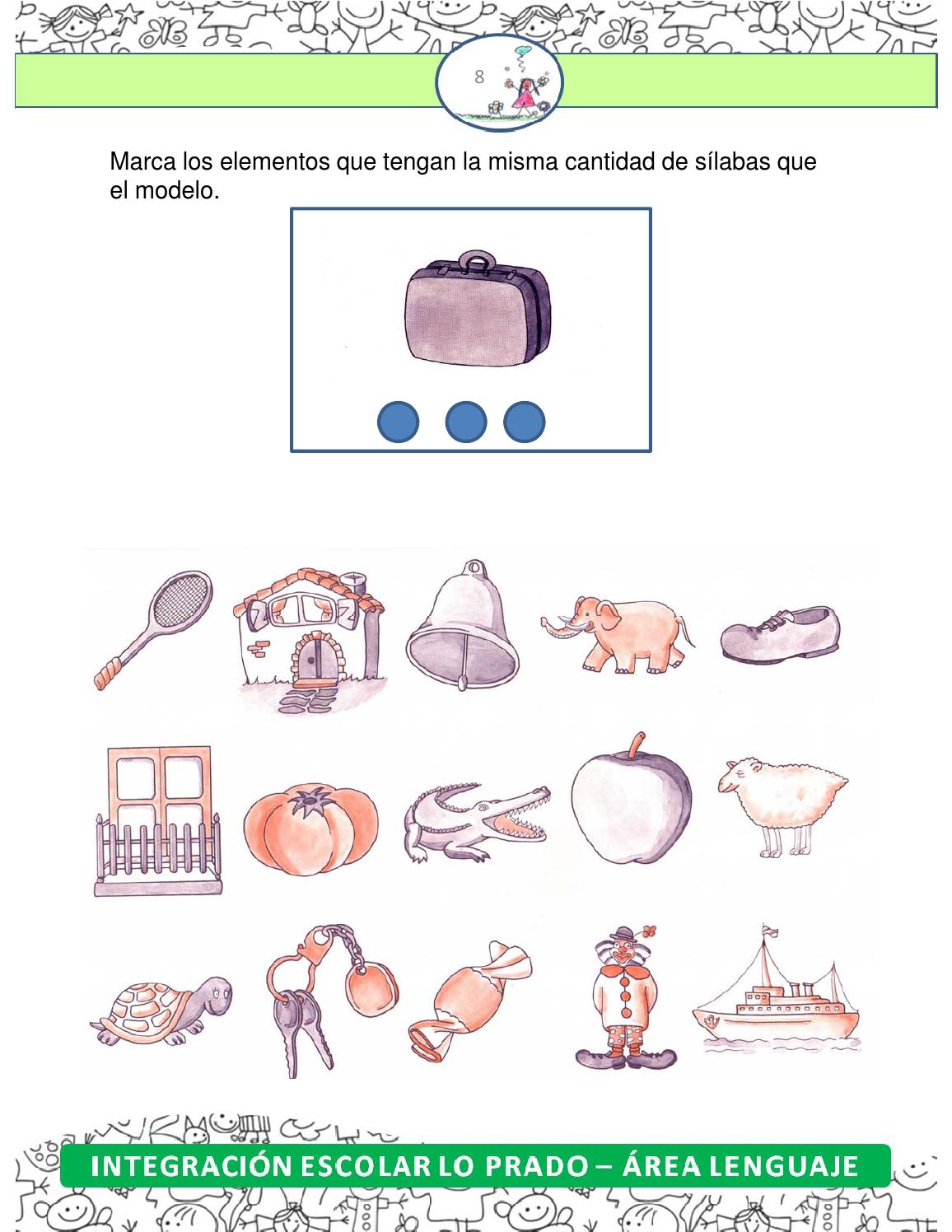 8

Marca los elementos que tengan la misma cantidad de sílabas que el modelo.

INTEGRACIÓN ESCOLAR LO PRADO – ÁREA LENGUAJE