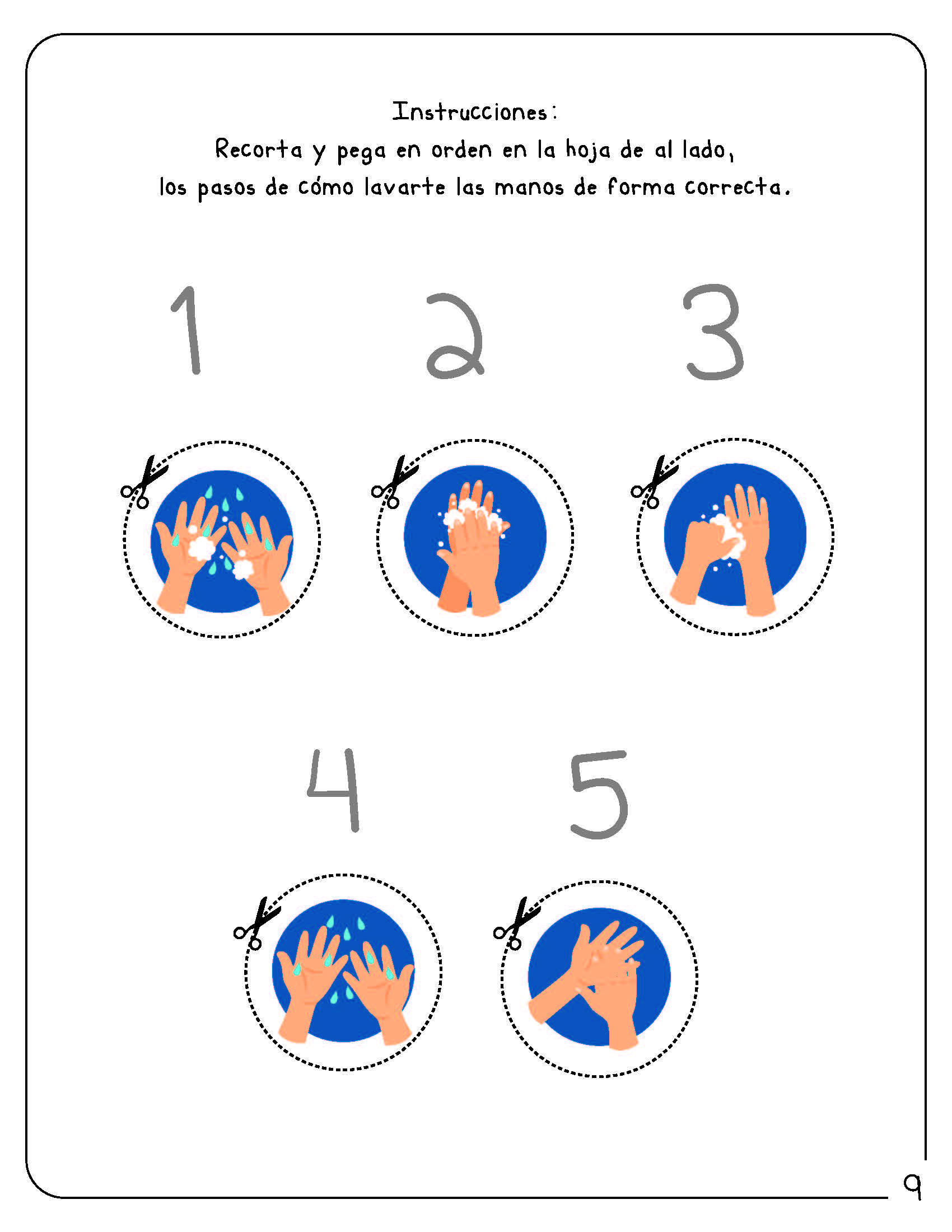 Instrucciones:
Recorta y pega en orden en la hoja de al lado, los pasos de cómo lavarte las manos de forma correcta.

1 2 3

4 5

9