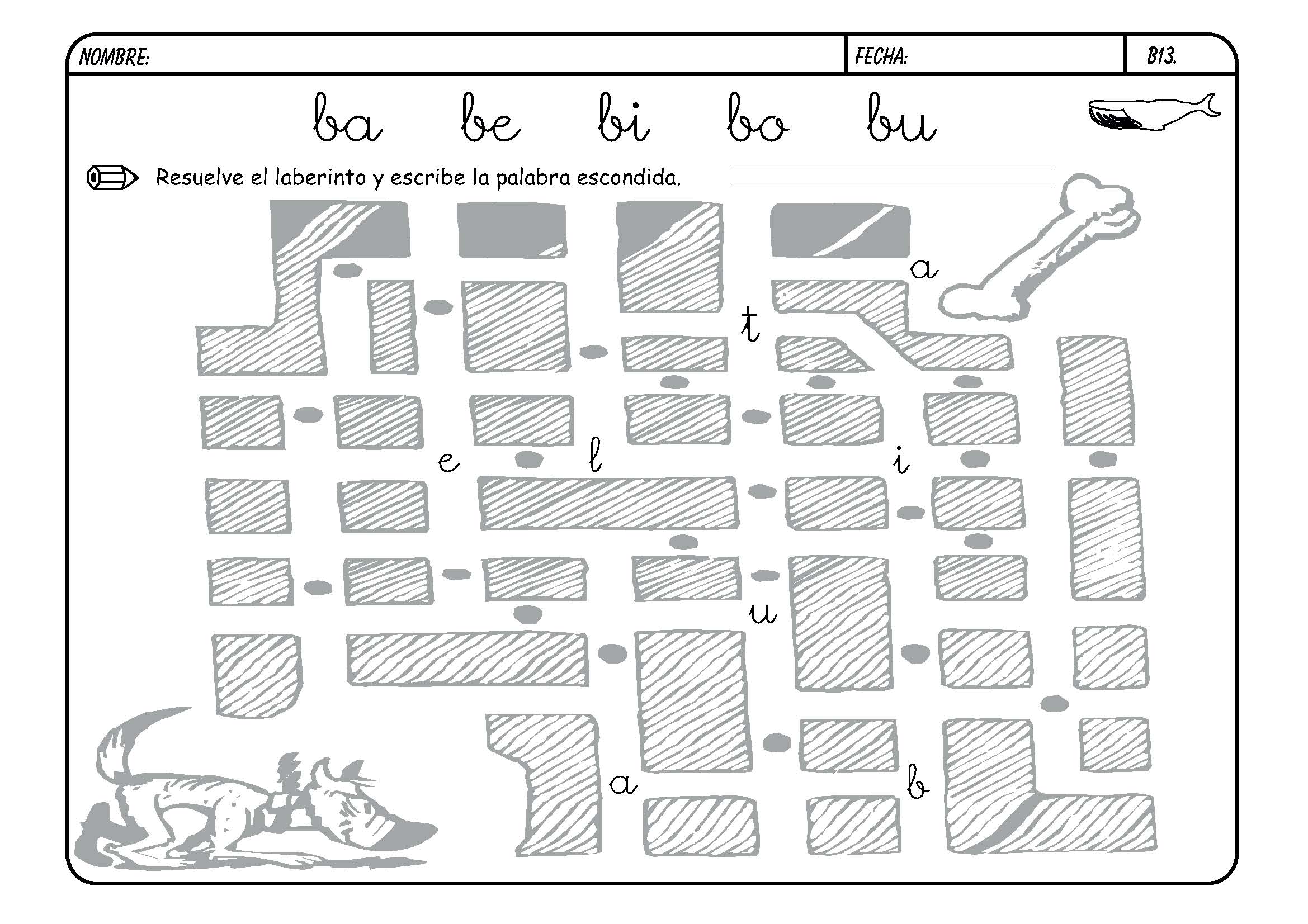 NOMBRE: FECHA: B13.

ba be bi bo bu

Resuelve el laberinto y escribe la palabra escondida.

a

t

e l i

u

a b