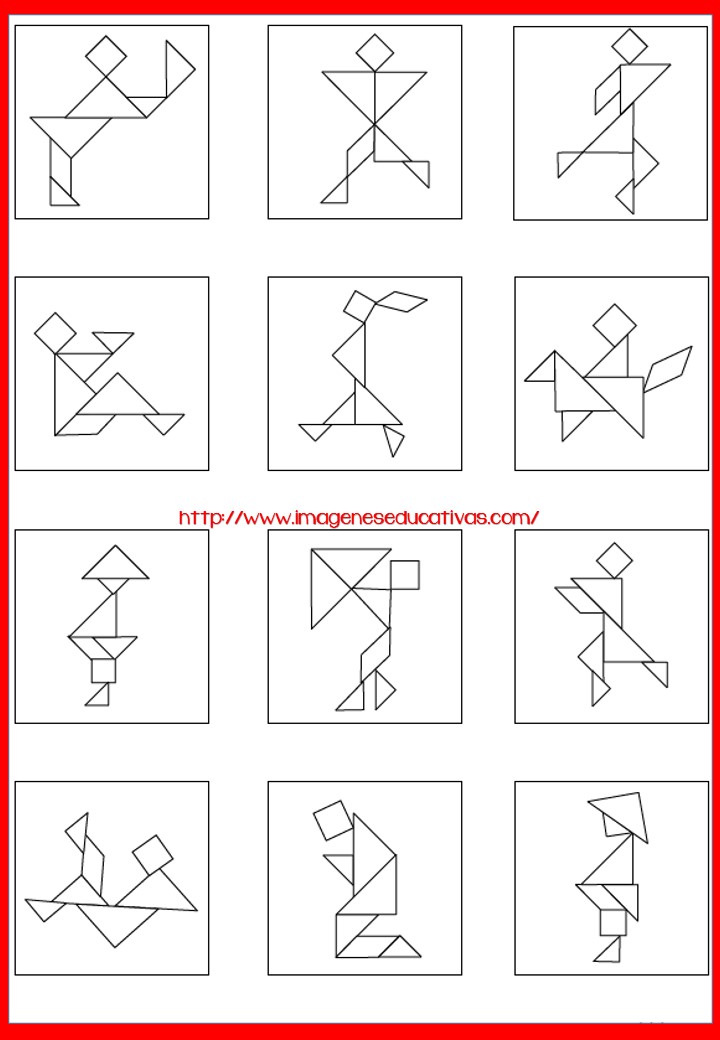 http://www.imageneseducativas.com/