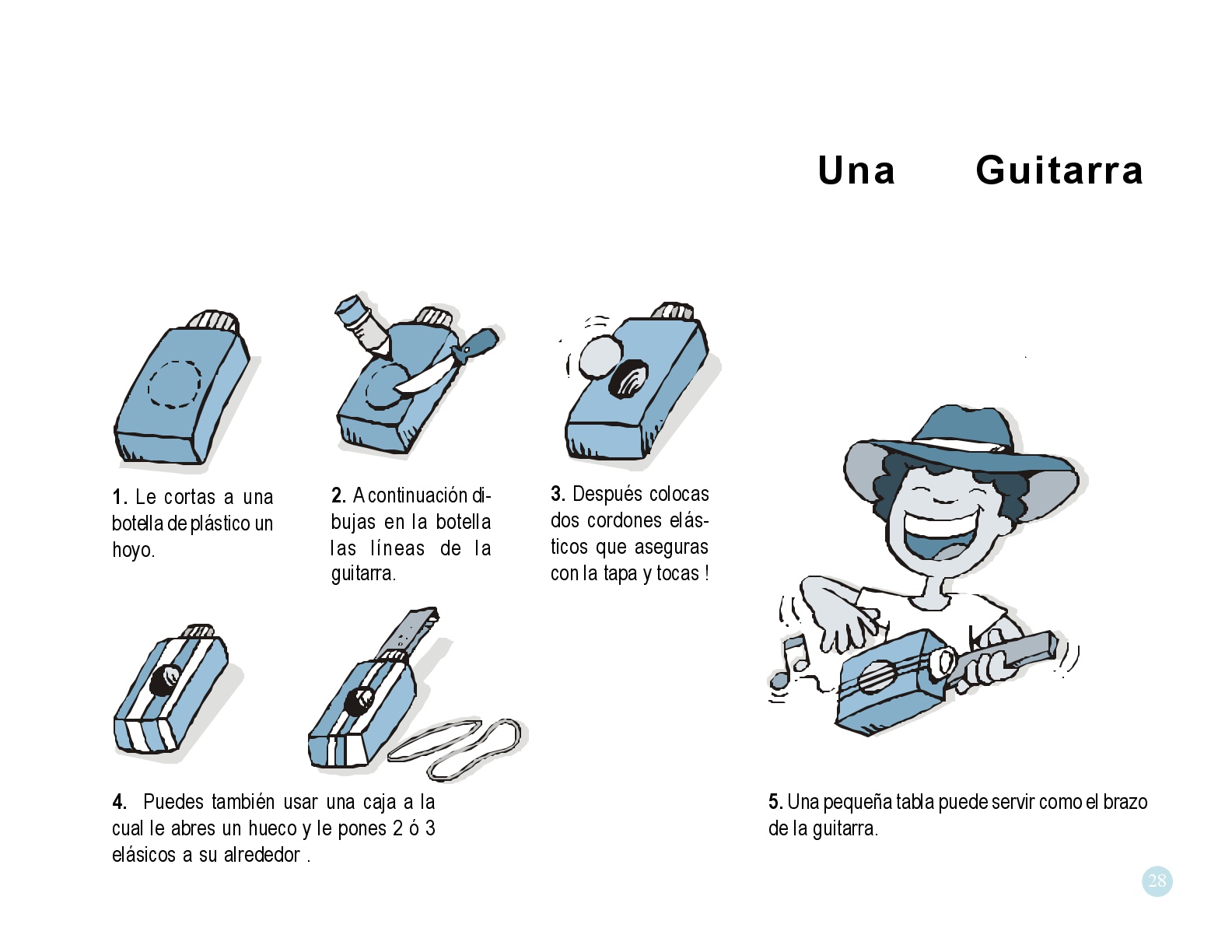 Una Guitarra

1. Le cortas a una botella de plástico un hoyo.

2. A continuación dibujas en la botella las líneas de la guitarra.

3. Después colocas dos cordones elásticos que aseguras con la tapa y tocas !

4. Puedes también usar una caja a la cual le abres un hueco y le pones 2 ó 3 elásicos a su alrededor .

5. Una pequeña tabla puede servir como el brazo de la guitarra.

28