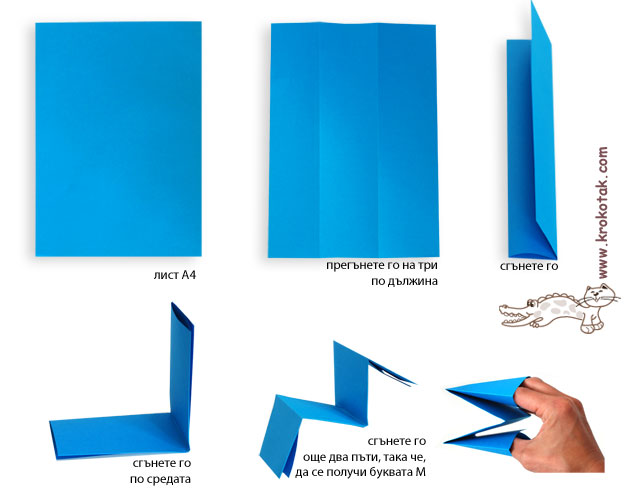 лист А4

прегънете го на три по дължина

сгънете го

www.krokotak.com

сгънете го по средата

сгънете го още два пъти, така че, да се получи буквата М