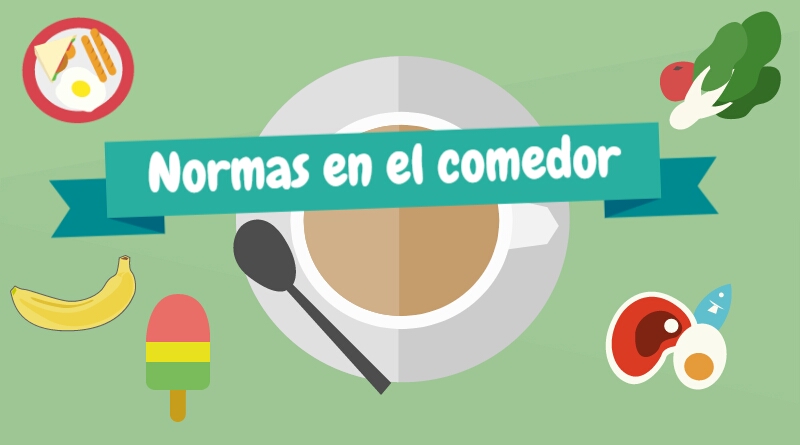 Normas en el comedor